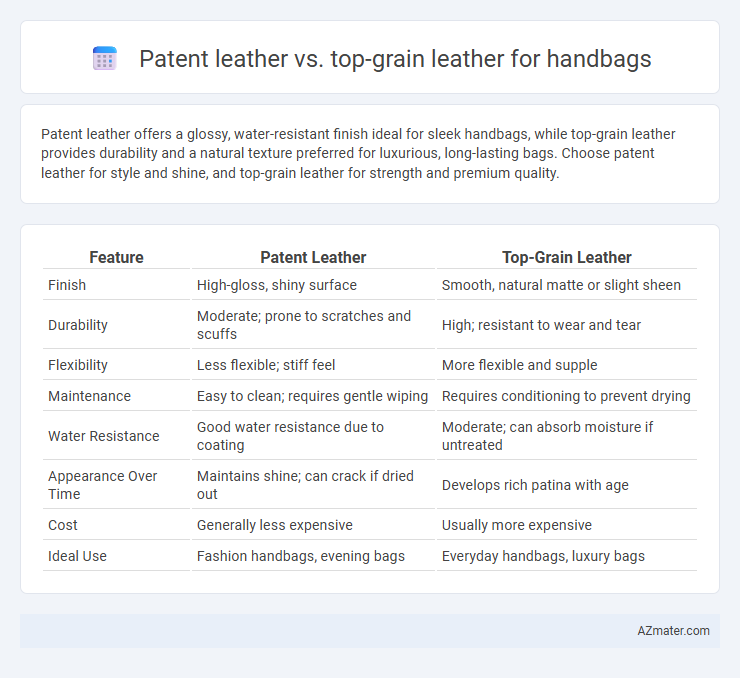 Patent leather vs. top-grain leather for handbags

Patent leather offers a glossy, water-resistant finish ideal for sleek handbags, while top-grain leather provides durability and a natural texture preferred for luxurious, long-lasting bags. Choose patent leather for style and shine, and top-grain leather for strength and premium quality.

| Feature | Patent Leather | Top-Grain Leather |
|---|---|---|
| Finish | High-gloss, shiny surface | Smooth, natural matte or slight sheen |
| Durability | Moderate; prone to scratches and scuffs | High; resistant to wear and tear |
| Flexibility | Less flexible; stiff feel | More flexible and supple |
| Maintenance | Easy to clean; requires gentle wiping | Requires conditioning to prevent drying |
| Water Resistance | Good water resistance due to coating | Moderate; can absorb moisture if untreated |
| Appearance Over Time | Maintains shine; can crack if dried out | Develops rich patina with age |
| Cost | Generally less expensive | Usually more expensive |
| Ideal Use | Fashion handbags, evening bags | Everyday handbags, luxury bags |

AZmater.com