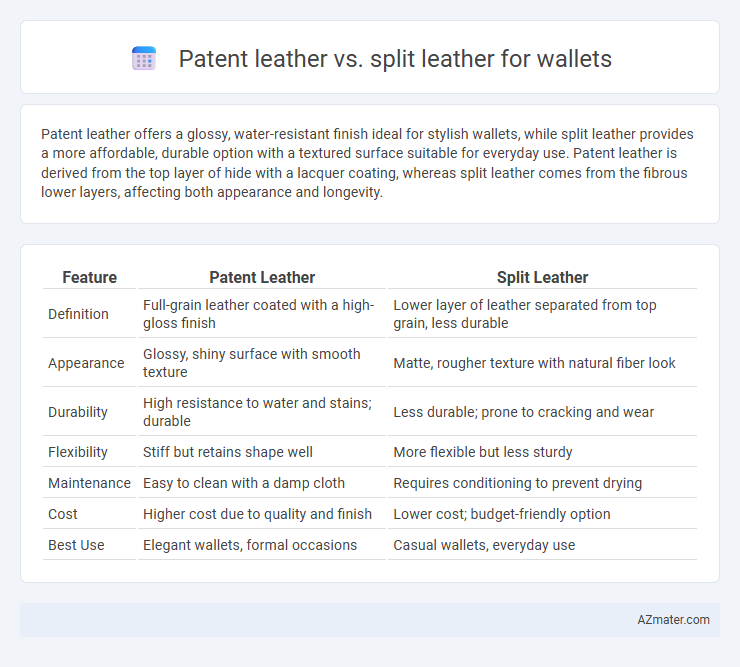 Patent leather vs. split leather for wallets

Patent leather offers a glossy, water-resistant finish ideal for stylish wallets, while split leather provides a more affordable, durable option with a textured surface suitable for everyday use. Patent leather is derived from the top layer of hide with a lacquer coating, whereas split leather comes from the fibrous lower layers, affecting both appearance and longevity.

| Feature | Patent Leather | Split Leather |
|---|---|---|
| Definition | Full-grain leather coated with a high-gloss finish | Lower layer of leather separated from top grain, less durable |
| Appearance | Glossy, shiny surface with smooth texture | Matte, rougher texture with natural fiber look |
| Durability | High resistance to water and stains; durable | Less durable; prone to cracking and wear |
| Flexibility | Stiff but retains shape well | More flexible but less sturdy |
| Maintenance | Easy to clean with a damp cloth | Requires conditioning to prevent drying |
| Cost | Higher cost due to quality and finish | Lower cost; budget-friendly option |
| Best Use | Elegant wallets, formal occasions | Casual wallets, everyday use |

AZmater.com