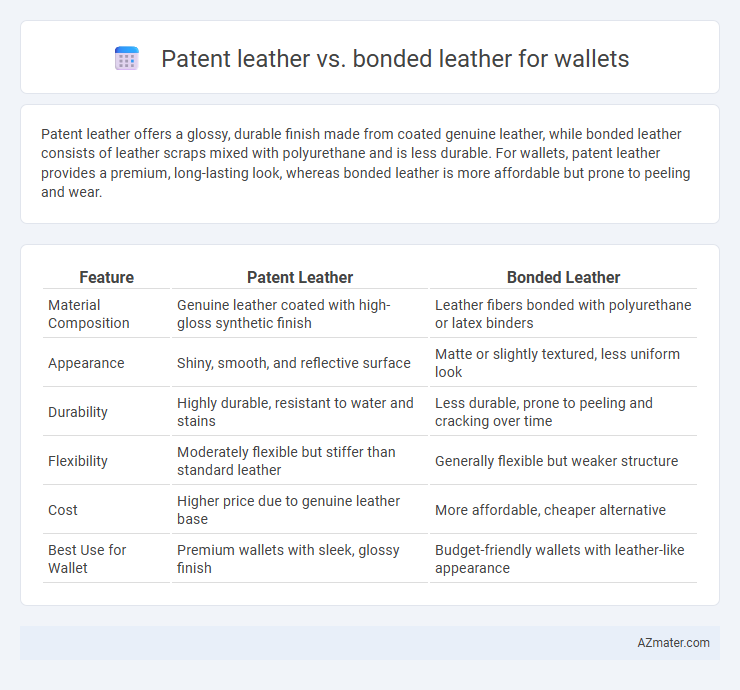 Patent leather vs. bonded leather for wallets

Patent leather offers a glossy, durable finish made from coated genuine leather, while bonded leather consists of leather scraps mixed with polyurethane and is less durable. For wallets, patent leather provides a premium, long-lasting look, whereas bonded leather is more affordable but prone to peeling and wear.

| Feature | Patent Leather | Bonded Leather |
|---|---|---|
| Material Composition | Genuine leather coated with high-gloss synthetic finish | Leather fibers bonded with polyurethane or latex binders |
| Appearance | Shiny, smooth, and reflective surface | Matte or slightly textured, less uniform look |
| Durability | Highly durable, resistant to water and stains | Less durable, prone to peeling and cracking over time |
| Flexibility | Moderately flexible but stiffer than standard leather | Generally flexible but weaker structure |
| Cost | Higher price due to genuine leather base | More affordable, cheaper alternative |
| Best Use for Wallet | Premium wallets with sleek, glossy finish | Budget-friendly wallets with leather-like appearance |

AZmater.com