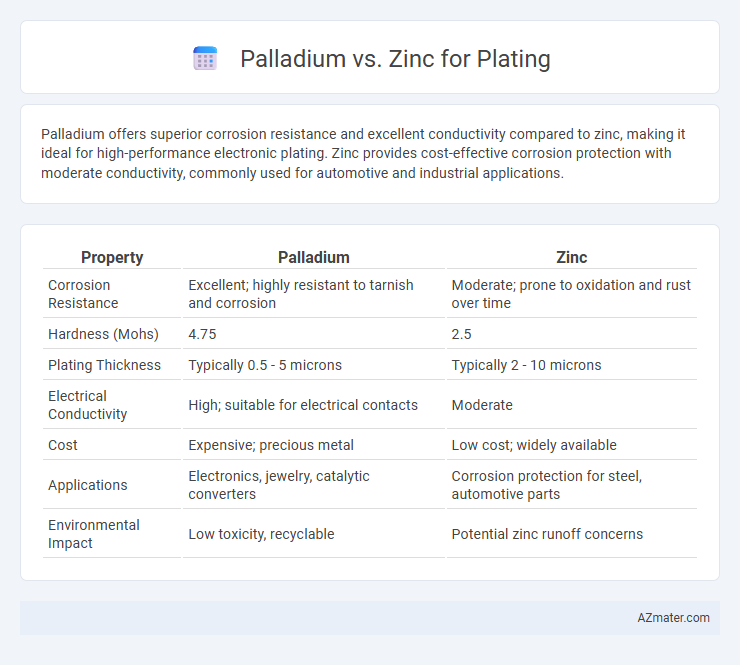 Palladium vs. Zinc for Plating

Palladium offers superior corrosion resistance and excellent conductivity compared to zinc, making it ideal for high-performance electronic plating. Zinc provides cost-effective corrosion protection with moderate conductivity, commonly used for automotive and industrial applications.

| Property | Palladium | Zinc |
|---|---|---|
| Corrosion Resistance | Excellent; highly resistant to tarnish and corrosion | Moderate; prone to oxidation and rust over time |
| Hardness (Mohs) | 4.75 | 2.5 |
| Plating Thickness | Typically 0.5 - 5 microns | Typically 2 - 10 microns |
| Electrical Conductivity | High; suitable for electrical contacts | Moderate |
| Cost | Expensive; precious metal | Low cost; widely available |
| Applications | Electronics, jewelry, catalytic converters | Corrosion protection for steel, automotive parts |
| Environmental Impact | Low toxicity, recyclable | Potential zinc runoff concerns |

AZmater.com