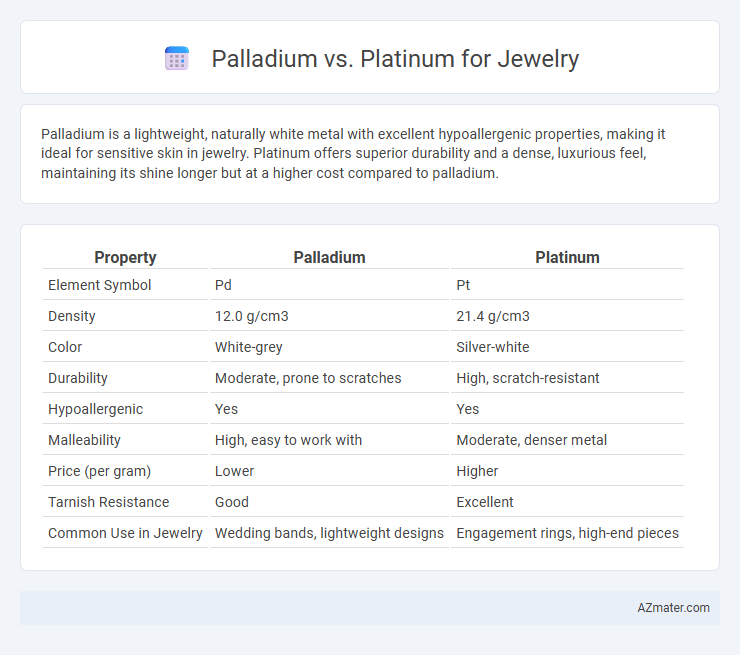 Palladium vs. Platinum for Jewelry

Palladium is a lightweight, naturally white metal with excellent hypoallergenic properties, making it ideal for sensitive skin in jewelry. Platinum offers superior durability and a dense, luxurious feel, maintaining its shine longer but at a higher cost compared to palladium.

| Property | Palladium | Platinum |
|---|---|---|
| Element Symbol | Pd | Pt |
| Density | 12.0 g/cm3 | 21.4 g/cm3 |
| Color | White-grey | Silver-white |
| Durability | Moderate, prone to scratches | High, scratch-resistant |
| Hypoallergenic | Yes | Yes |
| Malleability | High, easy to work with | Moderate, denser metal |
| Price (per gram) | Lower | Higher |
| Tarnish Resistance | Good | Excellent |
| Common Use in Jewelry | Wedding bands, lightweight designs | Engagement rings, high-end pieces |

AZmater.com