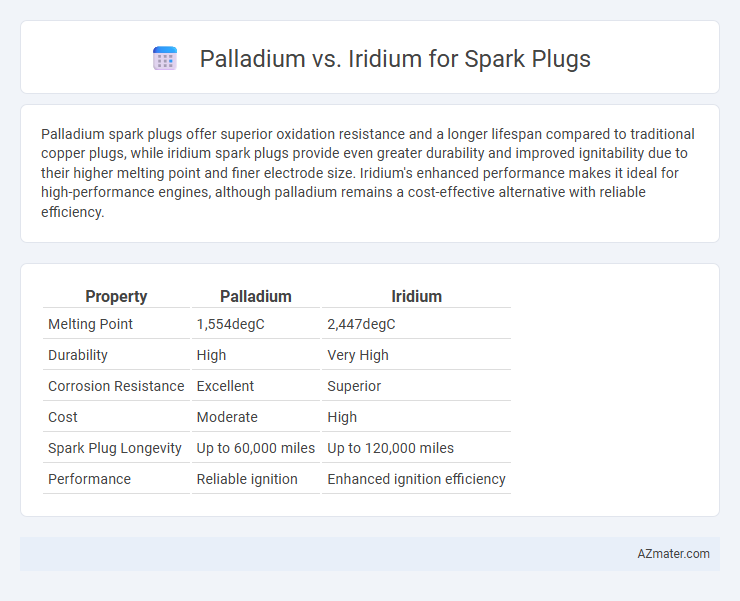 Palladium vs. Iridium for Spark Plugs

Palladium spark plugs offer superior oxidation resistance and a longer lifespan compared to traditional copper plugs, while iridium spark plugs provide even greater durability and improved ignitability due to their higher melting point and finer electrode size. Iridium's enhanced performance makes it ideal for high-performance engines, although palladium remains a cost-effective alternative with reliable efficiency.

| Property | Palladium | Iridium |
|---|---|---|
| Melting Point | 1,554degC | 2,447degC |
| Durability | High | Very High |
| Corrosion Resistance | Excellent | Superior |
| Cost | Moderate | High |
| Spark Plug Longevity | Up to 60,000 miles | Up to 120,000 miles |
| Performance | Reliable ignition | Enhanced ignition efficiency |

AZmater.com