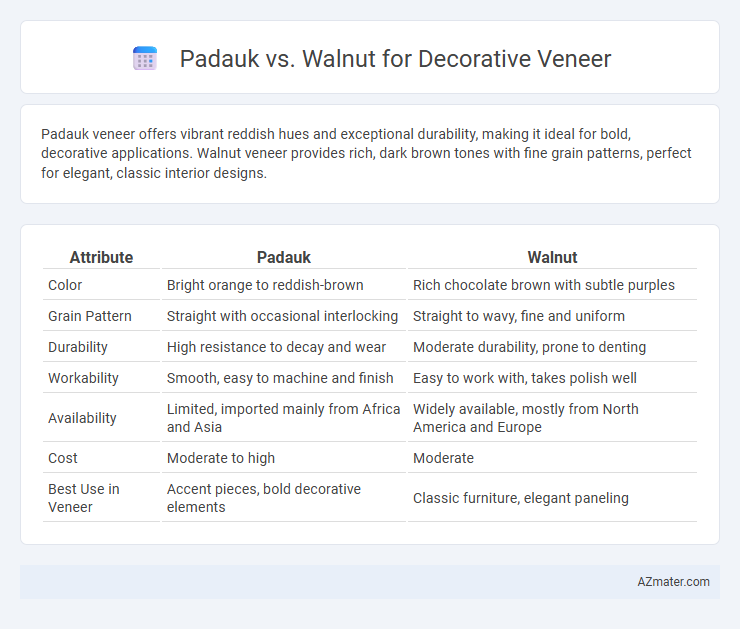 Padauk vs. Walnut for Decorative Veneer

Padauk veneer offers vibrant reddish hues and exceptional durability, making it ideal for bold, decorative applications. Walnut veneer provides rich, dark brown tones with fine grain patterns, perfect for elegant, classic interior designs.

| Attribute | Padauk | Walnut |
|---|---|---|
| Color | Bright orange to reddish-brown | Rich chocolate brown with subtle purples |
| Grain Pattern | Straight with occasional interlocking | Straight to wavy, fine and uniform |
| Durability | High resistance to decay and wear | Moderate durability, prone to denting |
| Workability | Smooth, easy to machine and finish | Easy to work with, takes polish well |
| Availability | Limited, imported mainly from Africa and Asia | Widely available, mostly from North America and Europe |
| Cost | Moderate to high | Moderate |
| Best Use in Veneer | Accent pieces, bold decorative elements | Classic furniture, elegant paneling |

AZmater.com