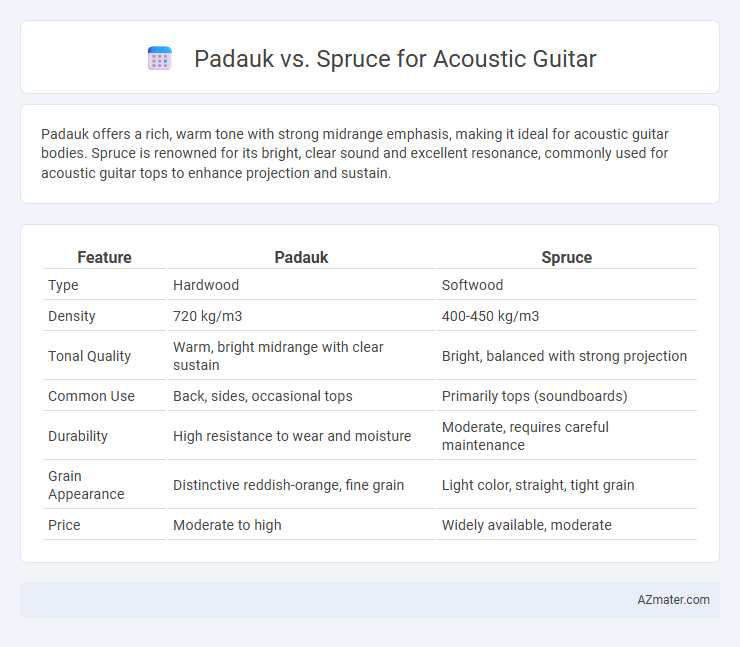 Padauk vs. Spruce for Acoustic Guitar

Padauk offers a rich, warm tone with strong midrange emphasis, making it ideal for acoustic guitar bodies. Spruce is renowned for its bright, clear sound and excellent resonance, commonly used for acoustic guitar tops to enhance projection and sustain.

| Feature | Padauk | Spruce |
|---|---|---|
| Type | Hardwood | Softwood |
| Density | 720 kg/m3 | 400-450 kg/m3 |
| Tonal Quality | Warm, bright midrange with clear sustain | Bright, balanced with strong projection |
| Common Use | Back, sides, occasional tops | Primarily tops (soundboards) |
| Durability | High resistance to wear and moisture | Moderate, requires careful maintenance |
| Grain Appearance | Distinctive reddish-orange, fine grain | Light color, straight, tight grain |
| Price | Moderate to high | Widely available, moderate |

AZmater.com