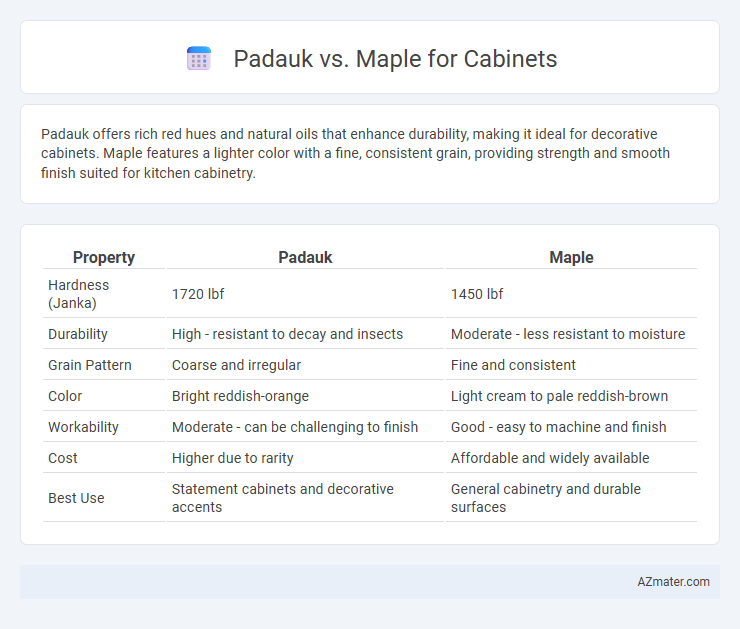 Padauk vs. Maple for Cabinets

Padauk offers rich red hues and natural oils that enhance durability, making it ideal for decorative cabinets. Maple features a lighter color with a fine, consistent grain, providing strength and smooth finish suited for kitchen cabinetry.

| Property | Padauk | Maple |
|---|---|---|
| Hardness (Janka) | 1720 lbf | 1450 lbf |
| Durability | High - resistant to decay and insects | Moderate - less resistant to moisture |
| Grain Pattern | Coarse and irregular | Fine and consistent |
| Color | Bright reddish-orange | Light cream to pale reddish-brown |
| Workability | Moderate - can be challenging to finish | Good - easy to machine and finish |
| Cost | Higher due to rarity | Affordable and widely available |
| Best Use | Statement cabinets and decorative accents | General cabinetry and durable surfaces |

AZmater.com