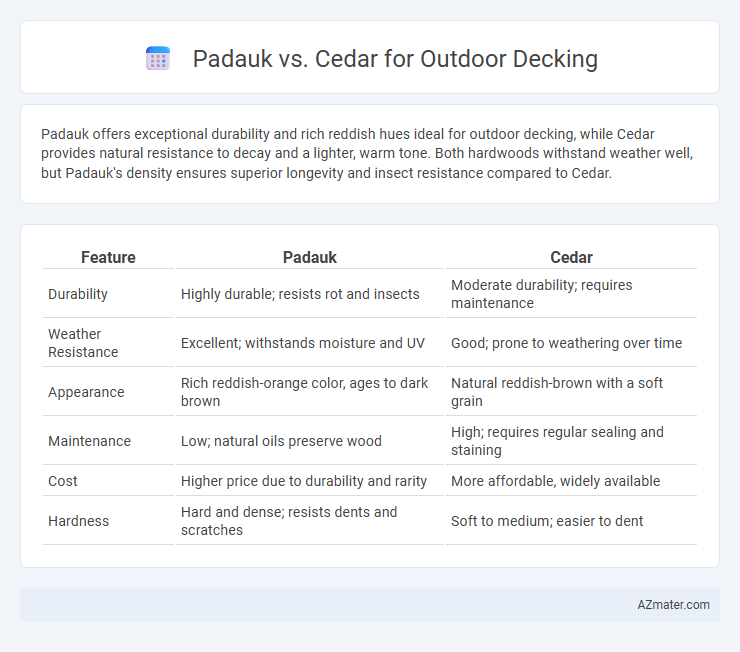 Padauk vs. Cedar for Outdoor Decking

Padauk offers exceptional durability and rich reddish hues ideal for outdoor decking, while Cedar provides natural resistance to decay and a lighter, warm tone. Both hardwoods withstand weather well, but Padauk's density ensures superior longevity and insect resistance compared to Cedar.

| Feature | Padauk | Cedar |
|---|---|---|
| Durability | Highly durable; resists rot and insects | Moderate durability; requires maintenance |
| Weather Resistance | Excellent; withstands moisture and UV | Good; prone to weathering over time |
| Appearance | Rich reddish-orange color, ages to dark brown | Natural reddish-brown with a soft grain |
| Maintenance | Low; natural oils preserve wood | High; requires regular sealing and staining |
| Cost | Higher price due to durability and rarity | More affordable, widely available |
| Hardness | Hard and dense; resists dents and scratches | Soft to medium; easier to dent |

AZmater.com