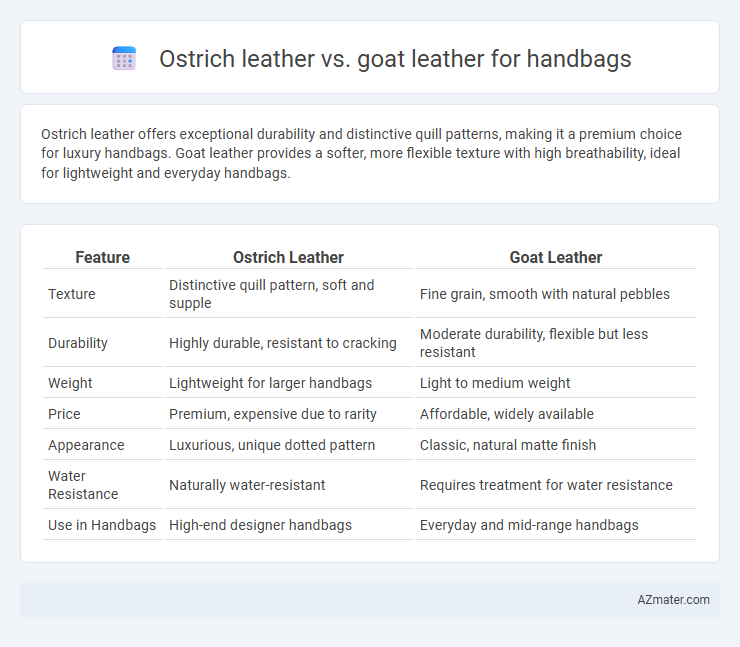 Ostrich leather vs. goat leather for handbags

Ostrich leather offers exceptional durability and distinctive quill patterns, making it a premium choice for luxury handbags. Goat leather provides a softer, more flexible texture with high breathability, ideal for lightweight and everyday handbags.

| Feature | Ostrich Leather | Goat Leather |
|---|---|---|
| Texture | Distinctive quill pattern, soft and supple | Fine grain, smooth with natural pebbles |
| Durability | Highly durable, resistant to cracking | Moderate durability, flexible but less resistant |
| Weight | Lightweight for larger handbags | Light to medium weight |
| Price | Premium, expensive due to rarity | Affordable, widely available |
| Appearance | Luxurious, unique dotted pattern | Classic, natural matte finish |
| Water Resistance | Naturally water-resistant | Requires treatment for water resistance |
| Use in Handbags | High-end designer handbags | Everyday and mid-range handbags |

AZmater.com