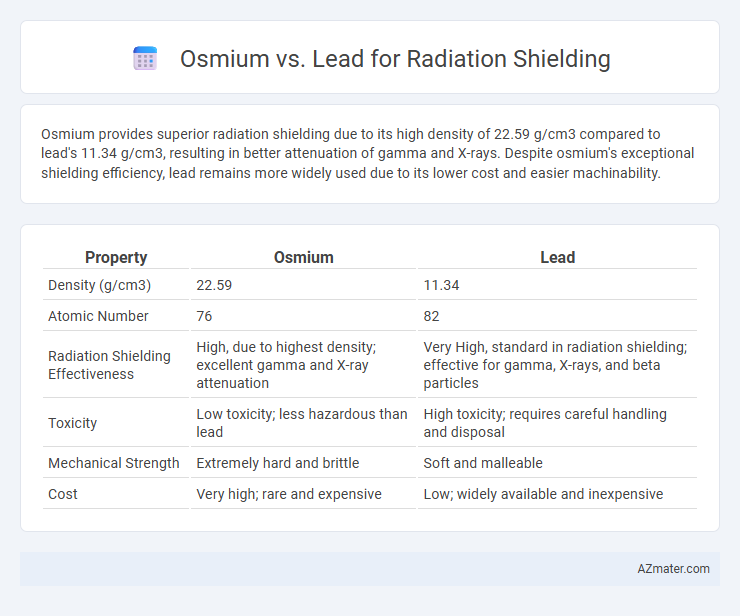 Osmium vs. Lead for Radiation Shielding

Osmium provides superior radiation shielding due to its high density of 22.59 g/cm3 compared to lead's 11.34 g/cm3, resulting in better attenuation of gamma and X-rays. Despite osmium's exceptional shielding efficiency, lead remains more widely used due to its lower cost and easier machinability.

| Property | Osmium | Lead |
|---|---|---|
| Density (g/cm3) | 22.59 | 11.34 |
| Atomic Number | 76 | 82 |
| Radiation Shielding Effectiveness | High, due to highest density; excellent gamma and X-ray attenuation | Very High, standard in radiation shielding; effective for gamma, X-rays, and beta particles |
| Toxicity | Low toxicity; less hazardous than lead | High toxicity; requires careful handling and disposal |
| Mechanical Strength | Extremely hard and brittle | Soft and malleable |
| Cost | Very high; rare and expensive | Low; widely available and inexpensive |

AZmater.com