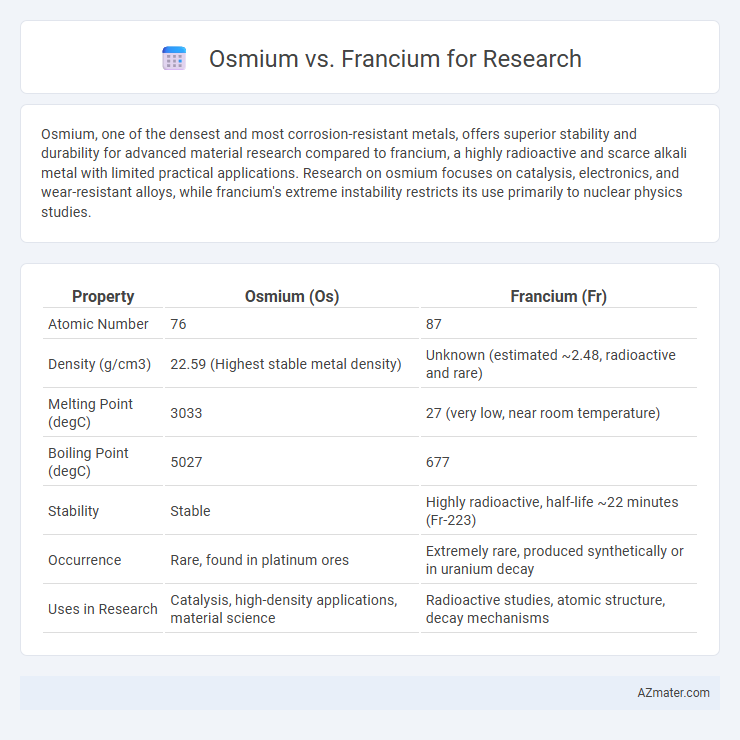 Osmium vs. Francium for Research

Osmium, one of the densest and most corrosion-resistant metals, offers superior stability and durability for advanced material research compared to francium, a highly radioactive and scarce alkali metal with limited practical applications. Research on osmium focuses on catalysis, electronics, and wear-resistant alloys, while francium's extreme instability restricts its use primarily to nuclear physics studies.

| Property | Osmium (Os) | Francium (Fr) |
|---|---|---|
| Atomic Number | 76 | 87 |
| Density (g/cm3) | 22.59 (Highest stable metal density) | Unknown (estimated ~2.48, radioactive and rare) |
| Melting Point (degC) | 3033 | 27 (very low, near room temperature) |
| Boiling Point (degC) | 5027 | 677 |
| Stability | Stable | Highly radioactive, half-life ~22 minutes (Fr-223) |
| Occurrence | Rare, found in platinum ores | Extremely rare, produced synthetically or in uranium decay |
| Uses in Research | Catalysis, high-density applications, material science | Radioactive studies, atomic structure, decay mechanisms |

AZmater.com