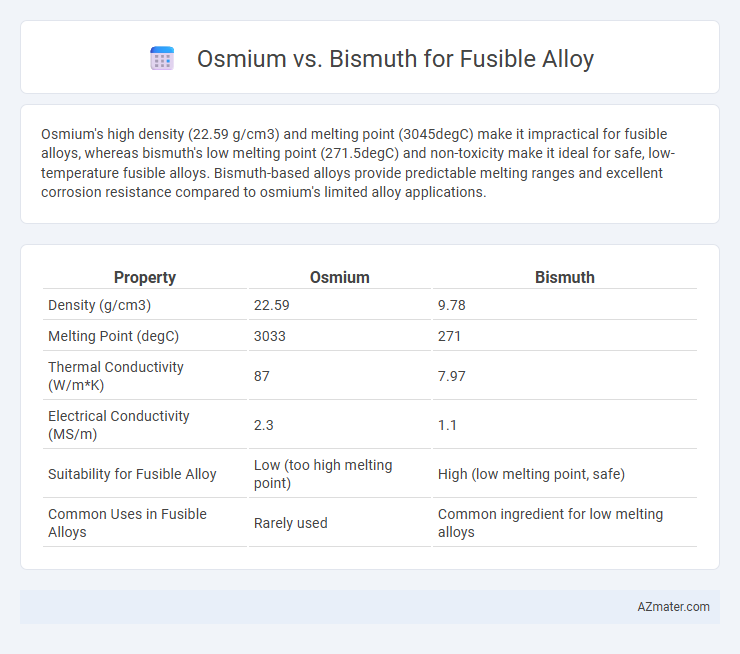 Osmium vs. Bismuth for Fusible Alloy

Osmium's high density (22.59 g/cm3) and melting point (3045degC) make it impractical for fusible alloys, whereas bismuth's low melting point (271.5degC) and non-toxicity make it ideal for safe, low-temperature fusible alloys. Bismuth-based alloys provide predictable melting ranges and excellent corrosion resistance compared to osmium's limited alloy applications.

| Property | Osmium | Bismuth |
|---|---|---|
| Density (g/cm3) | 22.59 | 9.78 |
| Melting Point (degC) | 3033 | 271 |
| Thermal Conductivity (W/m*K) | 87 | 7.97 |
| Electrical Conductivity (MS/m) | 2.3 | 1.1 |
| Suitability for Fusible Alloy | Low (too high melting point) | High (low melting point, safe) |
| Common Uses in Fusible Alloys | Rarely used | Common ingredient for low melting alloys |

AZmater.com