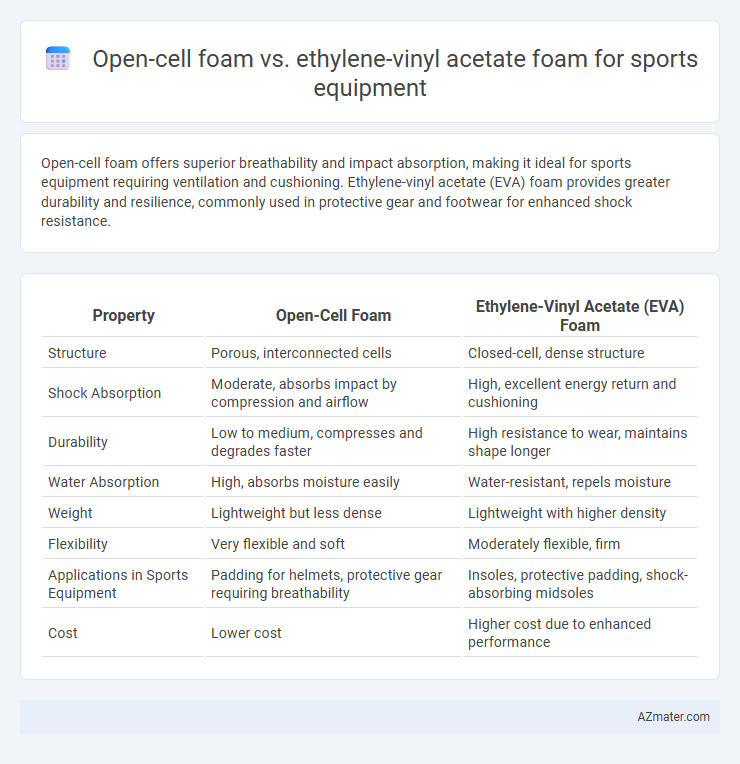 Open-cell foam vs. ethylene-vinyl acetate foam for sports equipment

Open-cell foam offers superior breathability and impact absorption, making it ideal for sports equipment requiring ventilation and cushioning. Ethylene-vinyl acetate (EVA) foam provides greater durability and resilience, commonly used in protective gear and footwear for enhanced shock resistance.

| Property | Open-Cell Foam | Ethylene-Vinyl Acetate (EVA) Foam |
|---|---|---|
| Structure | Porous, interconnected cells | Closed-cell, dense structure |
| Shock Absorption | Moderate, absorbs impact by compression and airflow | High, excellent energy return and cushioning |
| Durability | Low to medium, compresses and degrades faster | High resistance to wear, maintains shape longer |
| Water Absorption | High, absorbs moisture easily | Water-resistant, repels moisture |
| Weight | Lightweight but less dense | Lightweight with higher density |
| Flexibility | Very flexible and soft | Moderately flexible, firm |
| Applications in Sports Equipment | Padding for helmets, protective gear requiring breathability | Insoles, protective padding, shock-absorbing midsoles |
| Cost | Lower cost | Higher cost due to enhanced performance |

AZmater.com