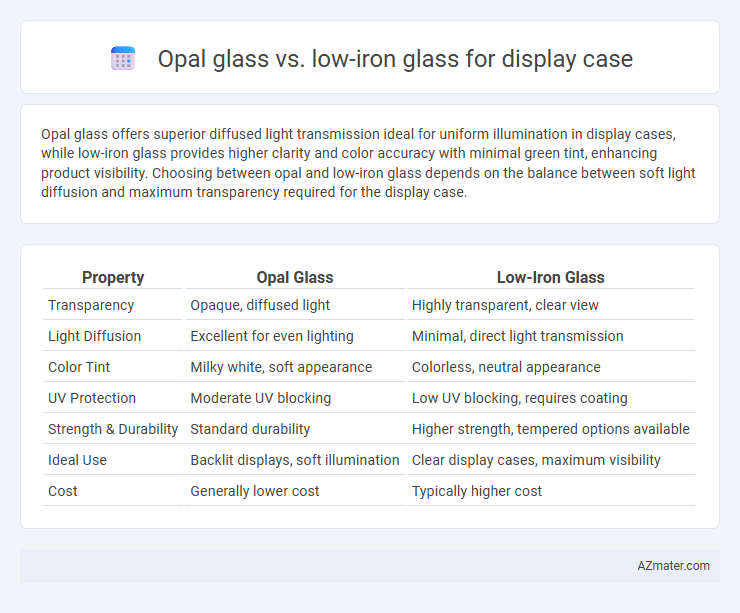 Opal glass vs. low-iron glass for display case

Opal glass offers superior diffused light transmission ideal for uniform illumination in display cases, while low-iron glass provides higher clarity and color accuracy with minimal green tint, enhancing product visibility. Choosing between opal and low-iron glass depends on the balance between soft light diffusion and maximum transparency required for the display case.

| Property | Opal Glass | Low-Iron Glass |
|---|---|---|
| Transparency | Opaque, diffused light | Highly transparent, clear view |
| Light Diffusion | Excellent for even lighting | Minimal, direct light transmission |
| Color Tint | Milky white, soft appearance | Colorless, neutral appearance |
| UV Protection | Moderate UV blocking | Low UV blocking, requires coating |
| Strength & Durability | Standard durability | Higher strength, tempered options available |
| Ideal Use | Backlit displays, soft illumination | Clear display cases, maximum visibility |
| Cost | Generally lower cost | Typically higher cost |

AZmater.com