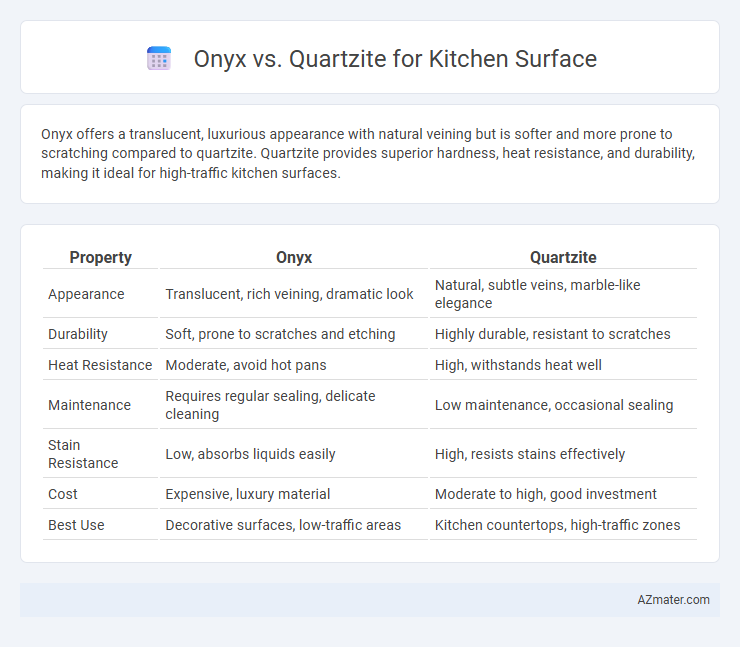 Onyx vs. Quartzite for Kitchen Surface

Onyx offers a translucent, luxurious appearance with natural veining but is softer and more prone to scratching compared to quartzite. Quartzite provides superior hardness, heat resistance, and durability, making it ideal for high-traffic kitchen surfaces.

| Property | Onyx | Quartzite |
|---|---|---|
| Appearance | Translucent, rich veining, dramatic look | Natural, subtle veins, marble-like elegance |
| Durability | Soft, prone to scratches and etching | Highly durable, resistant to scratches |
| Heat Resistance | Moderate, avoid hot pans | High, withstands heat well |
| Maintenance | Requires regular sealing, delicate cleaning | Low maintenance, occasional sealing |
| Stain Resistance | Low, absorbs liquids easily | High, resists stains effectively |
| Cost | Expensive, luxury material | Moderate to high, good investment |
| Best Use | Decorative surfaces, low-traffic areas | Kitchen countertops, high-traffic zones |

AZmater.com