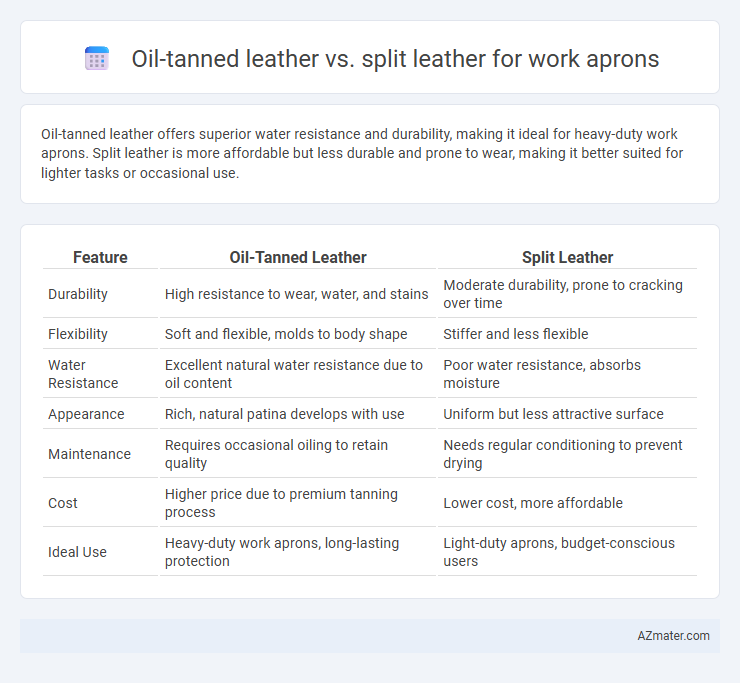 Oil-tanned leather vs. split leather for work aprons

Oil-tanned leather offers superior water resistance and durability, making it ideal for heavy-duty work aprons. Split leather is more affordable but less durable and prone to wear, making it better suited for lighter tasks or occasional use.

| Feature | Oil-Tanned Leather | Split Leather |
|---|---|---|
| Durability | High resistance to wear, water, and stains | Moderate durability, prone to cracking over time |
| Flexibility | Soft and flexible, molds to body shape | Stiffer and less flexible |
| Water Resistance | Excellent natural water resistance due to oil content | Poor water resistance, absorbs moisture |
| Appearance | Rich, natural patina develops with use | Uniform but less attractive surface |
| Maintenance | Requires occasional oiling to retain quality | Needs regular conditioning to prevent drying |
| Cost | Higher price due to premium tanning process | Lower cost, more affordable |
| Ideal Use | Heavy-duty work aprons, long-lasting protection | Light-duty aprons, budget-conscious users |

AZmater.com