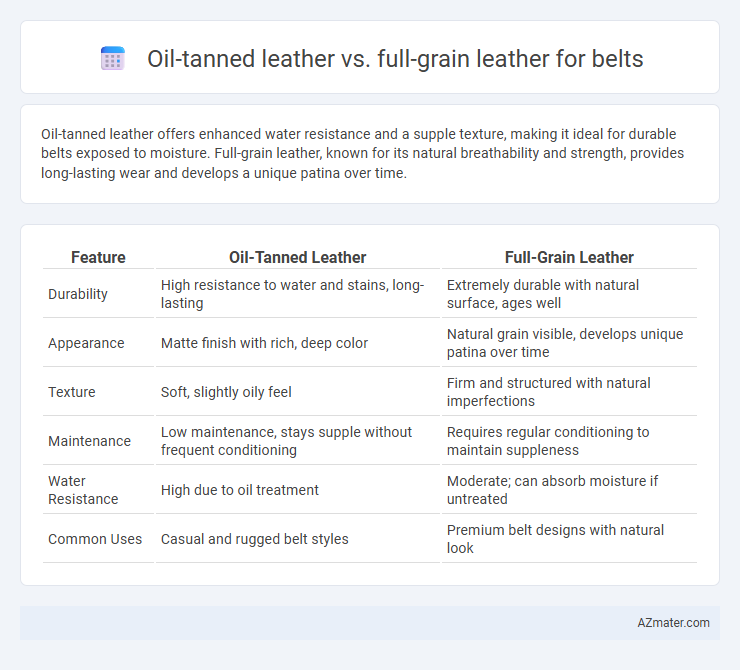 Oil-tanned leather vs. full-grain leather for belts

Oil-tanned leather offers enhanced water resistance and a supple texture, making it ideal for durable belts exposed to moisture. Full-grain leather, known for its natural breathability and strength, provides long-lasting wear and develops a unique patina over time.

| Feature | Oil-Tanned Leather | Full-Grain Leather |
|---|---|---|
| Durability | High resistance to water and stains, long-lasting | Extremely durable with natural surface, ages well |
| Appearance | Matte finish with rich, deep color | Natural grain visible, develops unique patina over time |
| Texture | Soft, slightly oily feel | Firm and structured with natural imperfections |
| Maintenance | Low maintenance, stays supple without frequent conditioning | Requires regular conditioning to maintain suppleness |
| Water Resistance | High due to oil treatment | Moderate; can absorb moisture if untreated |
| Common Uses | Casual and rugged belt styles | Premium belt designs with natural look |

AZmater.com