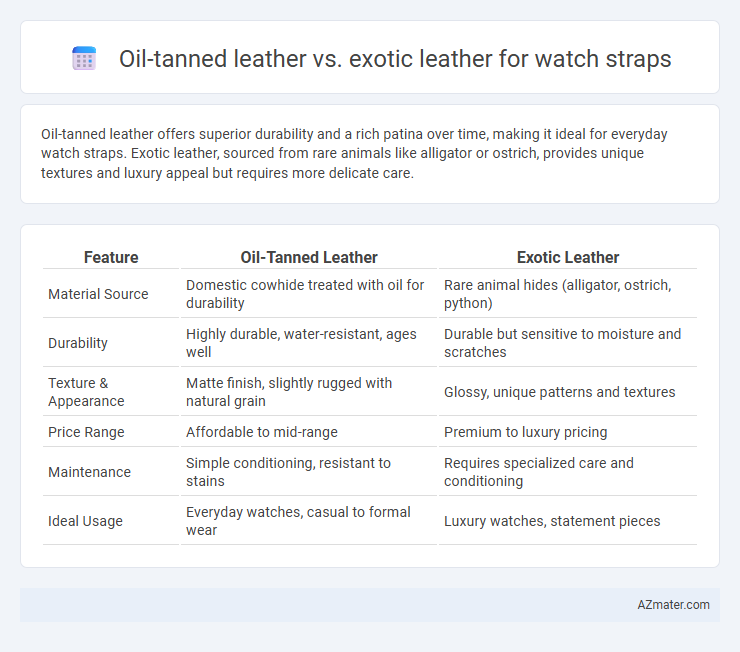 Oil-tanned leather vs. exotic leather for watch straps

Oil-tanned leather offers superior durability and a rich patina over time, making it ideal for everyday watch straps. Exotic leather, sourced from rare animals like alligator or ostrich, provides unique textures and luxury appeal but requires more delicate care.

| Feature | Oil-Tanned Leather | Exotic Leather |
|---|---|---|
| Material Source | Domestic cowhide treated with oil for durability | Rare animal hides (alligator, ostrich, python) |
| Durability | Highly durable, water-resistant, ages well | Durable but sensitive to moisture and scratches |
| Texture & Appearance | Matte finish, slightly rugged with natural grain | Glossy, unique patterns and textures |
| Price Range | Affordable to mid-range | Premium to luxury pricing |
| Maintenance | Simple conditioning, resistant to stains | Requires specialized care and conditioning |
| Ideal Usage | Everyday watches, casual to formal wear | Luxury watches, statement pieces |

AZmater.com