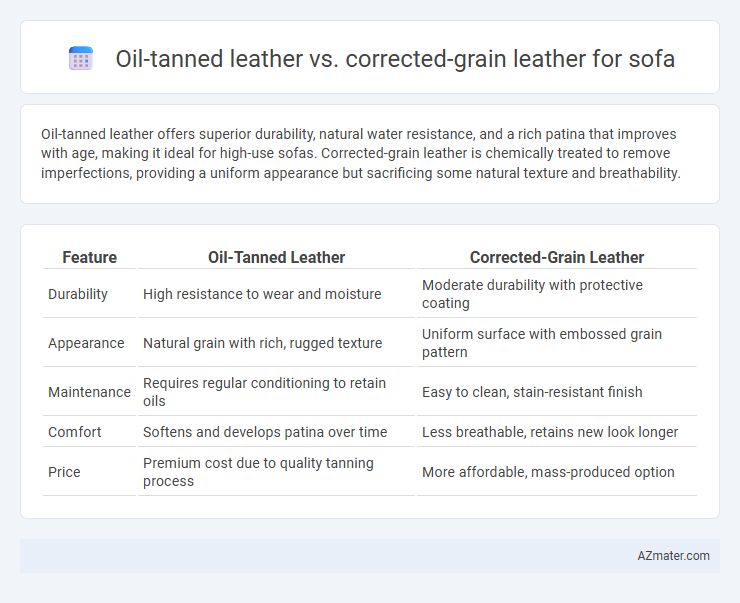 Oil-tanned leather vs. corrected-grain leather for sofa

Oil-tanned leather offers superior durability, natural water resistance, and a rich patina that improves with age, making it ideal for high-use sofas. Corrected-grain leather is chemically treated to remove imperfections, providing a uniform appearance but sacrificing some natural texture and breathability.

| Feature | Oil-Tanned Leather | Corrected-Grain Leather |
|---|---|---|
| Durability | High resistance to wear and moisture | Moderate durability with protective coating |
| Appearance | Natural grain with rich, rugged texture | Uniform surface with embossed grain pattern |
| Maintenance | Requires regular conditioning to retain oils | Easy to clean, stain-resistant finish |
| Comfort | Softens and develops patina over time | Less breathable, retains new look longer |
| Price | Premium cost due to quality tanning process | More affordable, mass-produced option |

AZmater.com