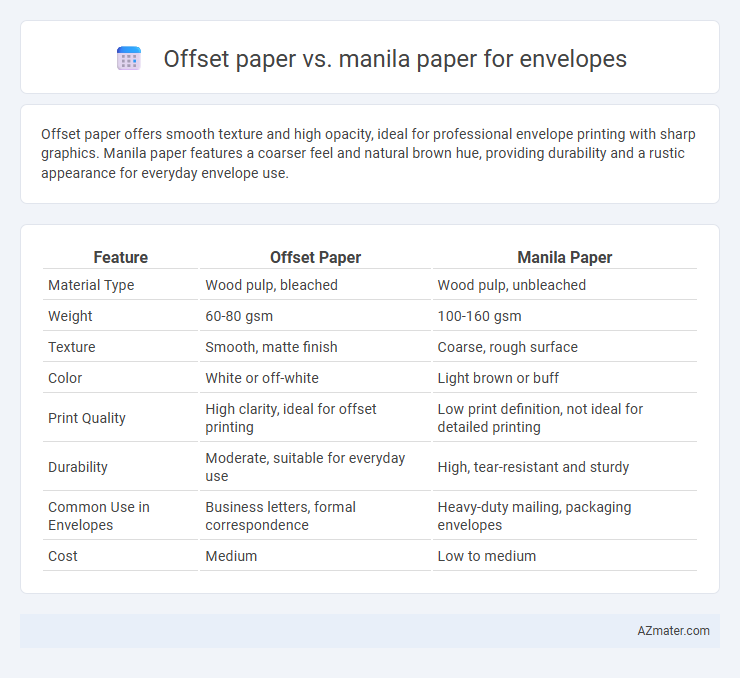 Offset paper vs. manila paper for envelopes

Offset paper offers smooth texture and high opacity, ideal for professional envelope printing with sharp graphics. Manila paper features a coarser feel and natural brown hue, providing durability and a rustic appearance for everyday envelope use.

| Feature | Offset Paper | Manila Paper |
|---|---|---|
| Material Type | Wood pulp, bleached | Wood pulp, unbleached |
| Weight | 60-80 gsm | 100-160 gsm |
| Texture | Smooth, matte finish | Coarse, rough surface |
| Color | White or off-white | Light brown or buff |
| Print Quality | High clarity, ideal for offset printing | Low print definition, not ideal for detailed printing |
| Durability | Moderate, suitable for everyday use | High, tear-resistant and sturdy |
| Common Use in Envelopes | Business letters, formal correspondence | Heavy-duty mailing, packaging envelopes |
| Cost | Medium | Low to medium |

AZmater.com