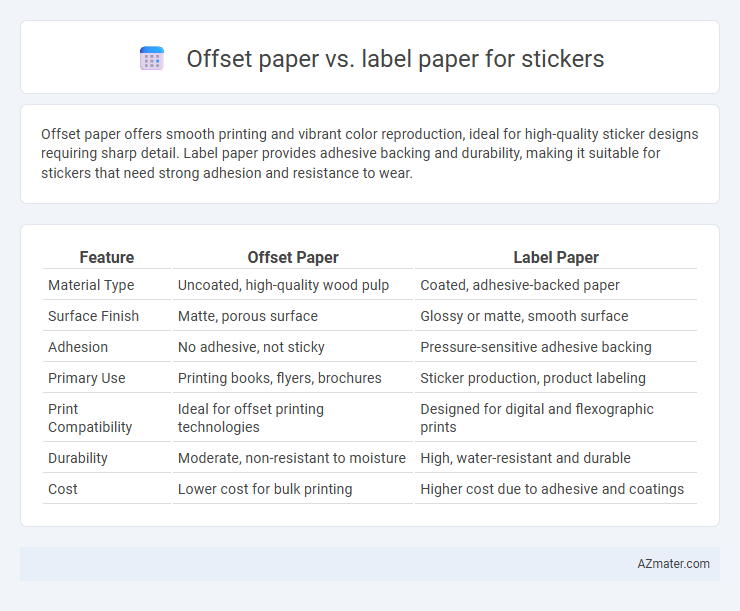 Offset paper vs. label paper for stickers

Offset paper offers smooth printing and vibrant color reproduction, ideal for high-quality sticker designs requiring sharp detail. Label paper provides adhesive backing and durability, making it suitable for stickers that need strong adhesion and resistance to wear.

| Feature | Offset Paper | Label Paper |
|---|---|---|
| Material Type | Uncoated, high-quality wood pulp | Coated, adhesive-backed paper |
| Surface Finish | Matte, porous surface | Glossy or matte, smooth surface |
| Adhesion | No adhesive, not sticky | Pressure-sensitive adhesive backing |
| Primary Use | Printing books, flyers, brochures | Sticker production, product labeling |
| Print Compatibility | Ideal for offset printing technologies | Designed for digital and flexographic prints |
| Durability | Moderate, non-resistant to moisture | High, water-resistant and durable |
| Cost | Lower cost for bulk printing | Higher cost due to adhesive and coatings |

AZmater.com