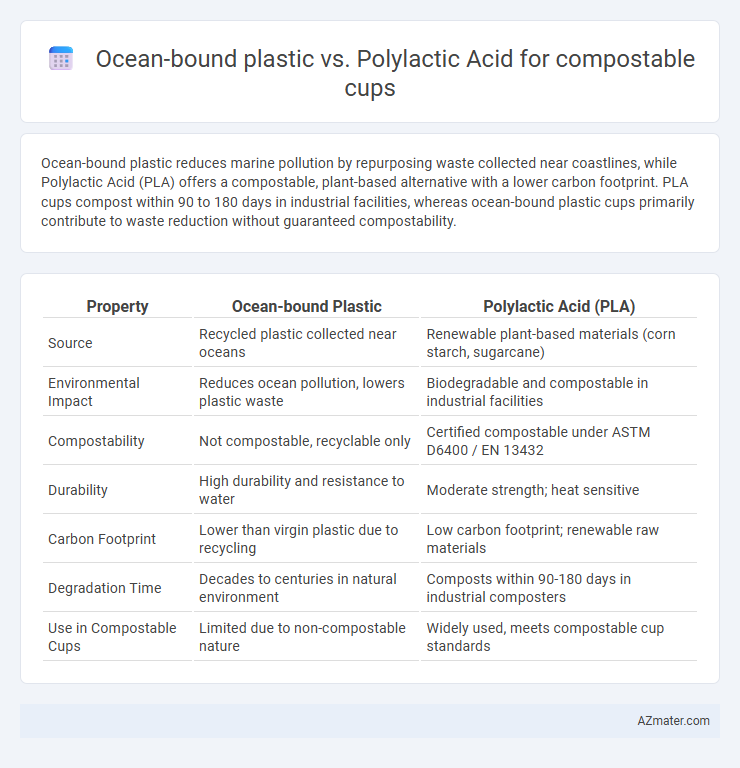 Ocean-bound plastic vs. Polylactic Acid for compostable cups

Ocean-bound plastic reduces marine pollution by repurposing waste collected near coastlines, while Polylactic Acid (PLA) offers a compostable, plant-based alternative with a lower carbon footprint. PLA cups compost within 90 to 180 days in industrial facilities, whereas ocean-bound plastic cups primarily contribute to waste reduction without guaranteed compostability.

| Property | Ocean-bound Plastic | Polylactic Acid (PLA) |
|---|---|---|
| Source | Recycled plastic collected near oceans | Renewable plant-based materials (corn starch, sugarcane) |
| Environmental Impact | Reduces ocean pollution, lowers plastic waste | Biodegradable and compostable in industrial facilities |
| Compostability | Not compostable, recyclable only | Certified compostable under ASTM D6400 / EN 13432 |
| Durability | High durability and resistance to water | Moderate strength; heat sensitive |
| Carbon Footprint | Lower than virgin plastic due to recycling | Low carbon footprint; renewable raw materials |
| Degradation Time | Decades to centuries in natural environment | Composts within 90-180 days in industrial composters |
| Use in Compostable Cups | Limited due to non-compostable nature | Widely used, meets compostable cup standards |

AZmater.com