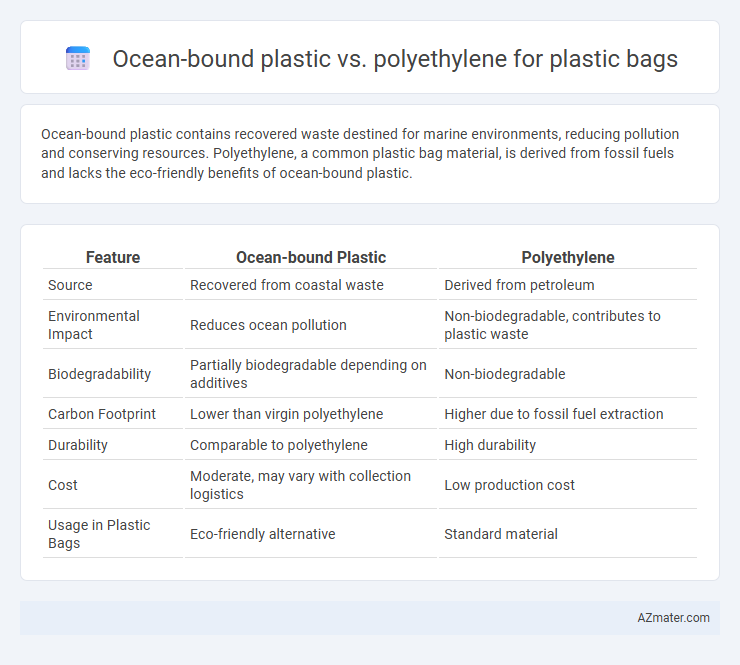 Ocean-bound plastic vs. polyethylene for plastic bags

Ocean-bound plastic contains recovered waste destined for marine environments, reducing pollution and conserving resources. Polyethylene, a common plastic bag material, is derived from fossil fuels and lacks the eco-friendly benefits of ocean-bound plastic.

| Feature | Ocean-bound Plastic | Polyethylene |
|---|---|---|
| Source | Recovered from coastal waste | Derived from petroleum |
| Environmental Impact | Reduces ocean pollution | Non-biodegradable, contributes to plastic waste |
| Biodegradability | Partially biodegradable depending on additives | Non-biodegradable |
| Carbon Footprint | Lower than virgin polyethylene | Higher due to fossil fuel extraction |
| Durability | Comparable to polyethylene | High durability |
| Cost | Moderate, may vary with collection logistics | Low production cost |
| Usage in Plastic Bags | Eco-friendly alternative | Standard material |

AZmater.com