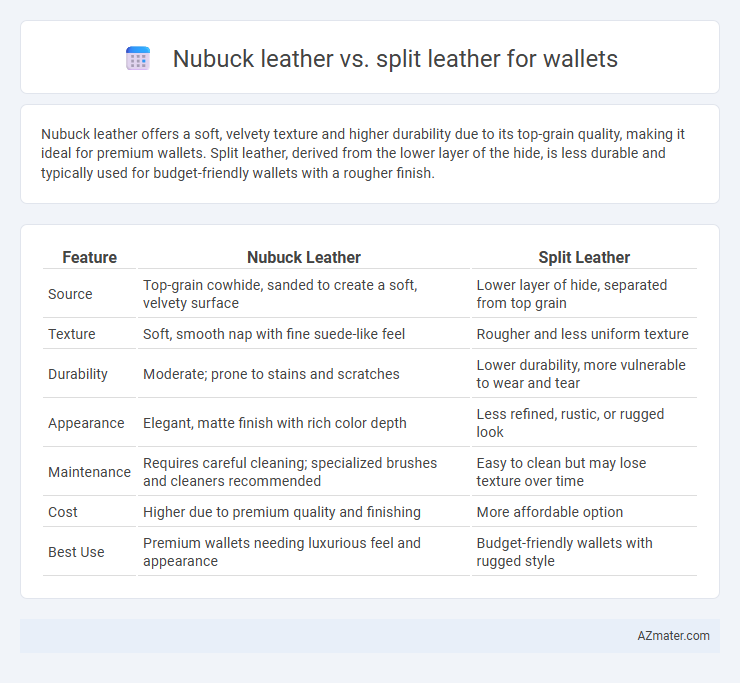 Nubuck leather vs. split leather for wallets

Nubuck leather offers a soft, velvety texture and higher durability due to its top-grain quality, making it ideal for premium wallets. Split leather, derived from the lower layer of the hide, is less durable and typically used for budget-friendly wallets with a rougher finish.

| Feature | Nubuck Leather | Split Leather |
|---|---|---|
| Source | Top-grain cowhide, sanded to create a soft, velvety surface | Lower layer of hide, separated from top grain |
| Texture | Soft, smooth nap with fine suede-like feel | Rougher and less uniform texture |
| Durability | Moderate; prone to stains and scratches | Lower durability, more vulnerable to wear and tear |
| Appearance | Elegant, matte finish with rich color depth | Less refined, rustic, or rugged look |
| Maintenance | Requires careful cleaning; specialized brushes and cleaners recommended | Easy to clean but may lose texture over time |
| Cost | Higher due to premium quality and finishing | More affordable option |
| Best Use | Premium wallets needing luxurious feel and appearance | Budget-friendly wallets with rugged style |

AZmater.com