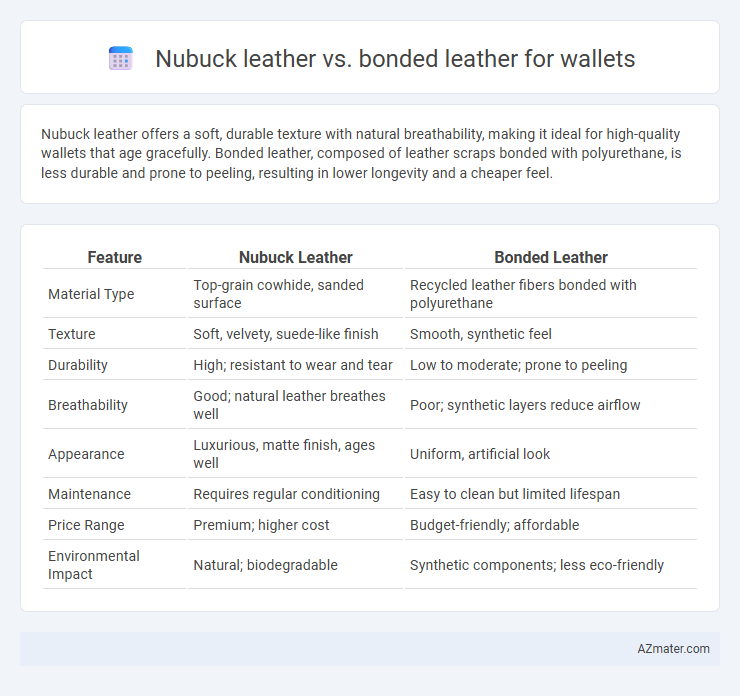 Nubuck leather vs. bonded leather for wallets

Nubuck leather offers a soft, durable texture with natural breathability, making it ideal for high-quality wallets that age gracefully. Bonded leather, composed of leather scraps bonded with polyurethane, is less durable and prone to peeling, resulting in lower longevity and a cheaper feel.

| Feature | Nubuck Leather | Bonded Leather |
|---|---|---|
| Material Type | Top-grain cowhide, sanded surface | Recycled leather fibers bonded with polyurethane |
| Texture | Soft, velvety, suede-like finish | Smooth, synthetic feel |
| Durability | High; resistant to wear and tear | Low to moderate; prone to peeling |
| Breathability | Good; natural leather breathes well | Poor; synthetic layers reduce airflow |
| Appearance | Luxurious, matte finish, ages well | Uniform, artificial look |
| Maintenance | Requires regular conditioning | Easy to clean but limited lifespan |
| Price Range | Premium; higher cost | Budget-friendly; affordable |
| Environmental Impact | Natural; biodegradable | Synthetic components; less eco-friendly |

AZmater.com