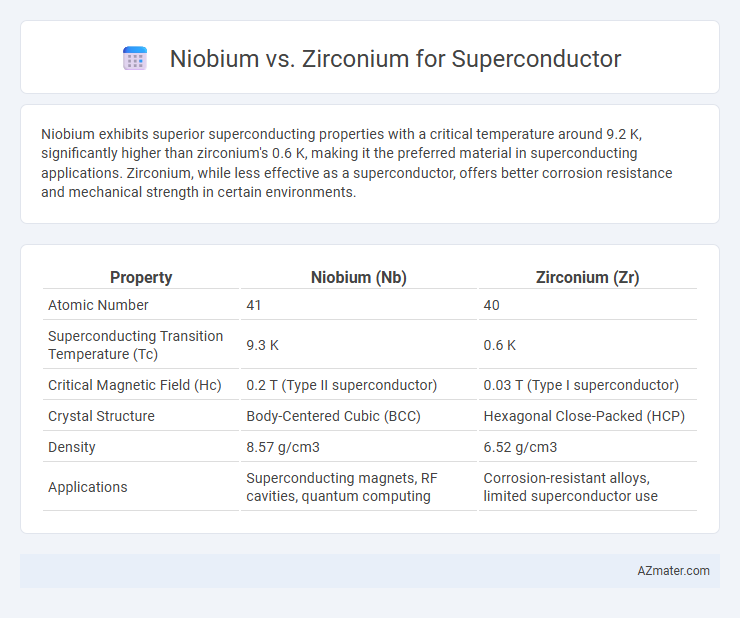 Niobium vs. Zirconium for Superconductor

Niobium exhibits superior superconducting properties with a critical temperature around 9.2 K, significantly higher than zirconium's 0.6 K, making it the preferred material in superconducting applications. Zirconium, while less effective as a superconductor, offers better corrosion resistance and mechanical strength in certain environments.

| Property | Niobium (Nb) | Zirconium (Zr) |
|---|---|---|
| Atomic Number | 41 | 40 |
| Superconducting Transition Temperature (Tc) | 9.3 K | 0.6 K |
| Critical Magnetic Field (Hc) | 0.2 T (Type II superconductor) | 0.03 T (Type I superconductor) |
| Crystal Structure | Body-Centered Cubic (BCC) | Hexagonal Close-Packed (HCP) |
| Density | 8.57 g/cm3 | 6.52 g/cm3 |
| Applications | Superconducting magnets, RF cavities, quantum computing | Corrosion-resistant alloys, limited superconductor use |

AZmater.com