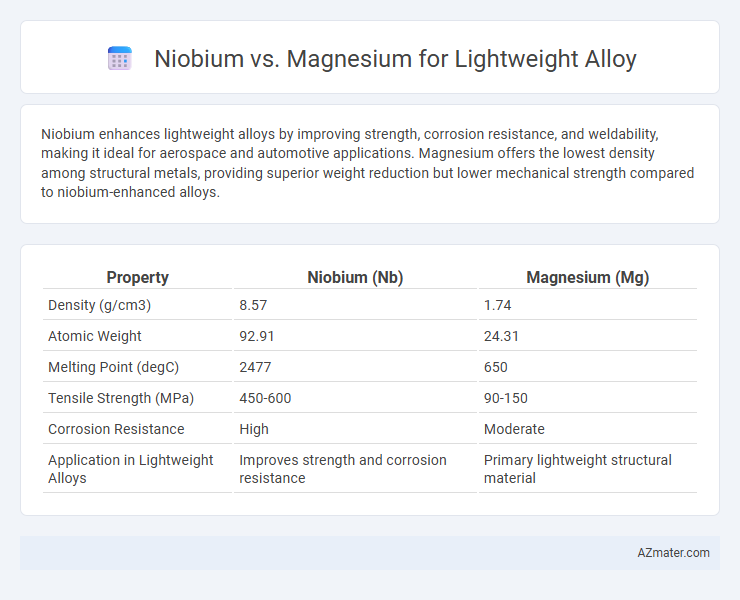 Niobium vs. Magnesium for Lightweight Alloy

Niobium enhances lightweight alloys by improving strength, corrosion resistance, and weldability, making it ideal for aerospace and automotive applications. Magnesium offers the lowest density among structural metals, providing superior weight reduction but lower mechanical strength compared to niobium-enhanced alloys.

| Property | Niobium (Nb) | Magnesium (Mg) |
|---|---|---|
| Density (g/cm3) | 8.57 | 1.74 |
| Atomic Weight | 92.91 | 24.31 |
| Melting Point (degC) | 2477 | 650 |
| Tensile Strength (MPa) | 450-600 | 90-150 |
| Corrosion Resistance | High | Moderate |
| Application in Lightweight Alloys | Improves strength and corrosion resistance | Primary lightweight structural material |

AZmater.com