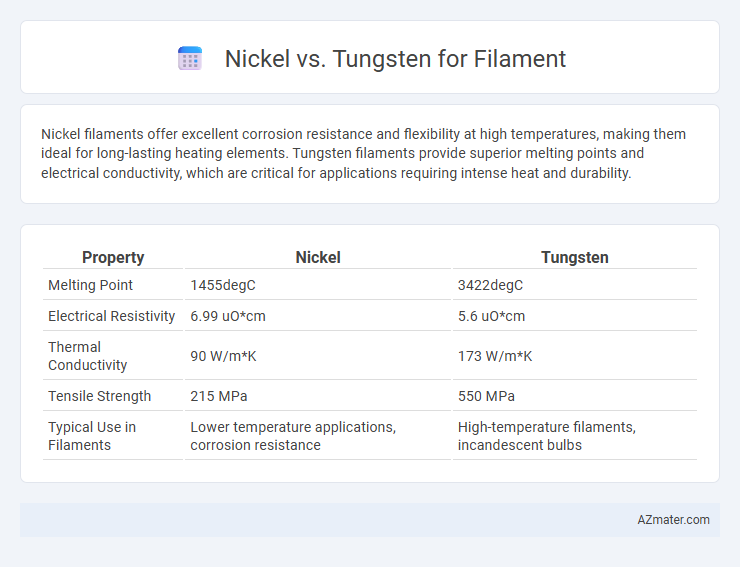 Nickel vs. Tungsten for Filament

Nickel filaments offer excellent corrosion resistance and flexibility at high temperatures, making them ideal for long-lasting heating elements. Tungsten filaments provide superior melting points and electrical conductivity, which are critical for applications requiring intense heat and durability.

| Property | Nickel | Tungsten |
|---|---|---|
| Melting Point | 1455degC | 3422degC |
| Electrical Resistivity | 6.99 uO*cm | 5.6 uO*cm |
| Thermal Conductivity | 90 W/m*K | 173 W/m*K |
| Tensile Strength | 215 MPa | 550 MPa |
| Typical Use in Filaments | Lower temperature applications, corrosion resistance | High-temperature filaments, incandescent bulbs |

AZmater.com