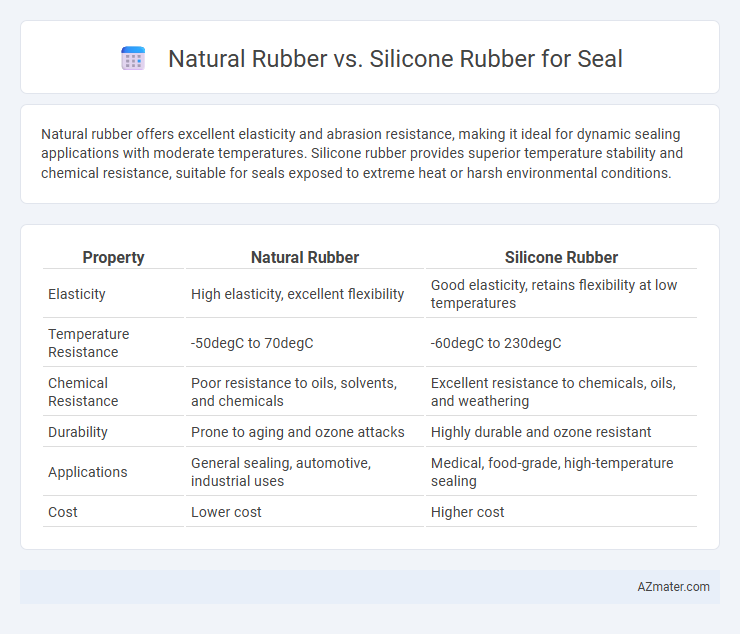 Natural Rubber vs. Silicone Rubber for Seal

Natural rubber offers excellent elasticity and abrasion resistance, making it ideal for dynamic sealing applications with moderate temperatures. Silicone rubber provides superior temperature stability and chemical resistance, suitable for seals exposed to extreme heat or harsh environmental conditions.

| Property | Natural Rubber | Silicone Rubber |
|---|---|---|
| Elasticity | High elasticity, excellent flexibility | Good elasticity, retains flexibility at low temperatures |
| Temperature Resistance | -50degC to 70degC | -60degC to 230degC |
| Chemical Resistance | Poor resistance to oils, solvents, and chemicals | Excellent resistance to chemicals, oils, and weathering |
| Durability | Prone to aging and ozone attacks | Highly durable and ozone resistant |
| Applications | General sealing, automotive, industrial uses | Medical, food-grade, high-temperature sealing |
| Cost | Lower cost | Higher cost |

AZmater.com