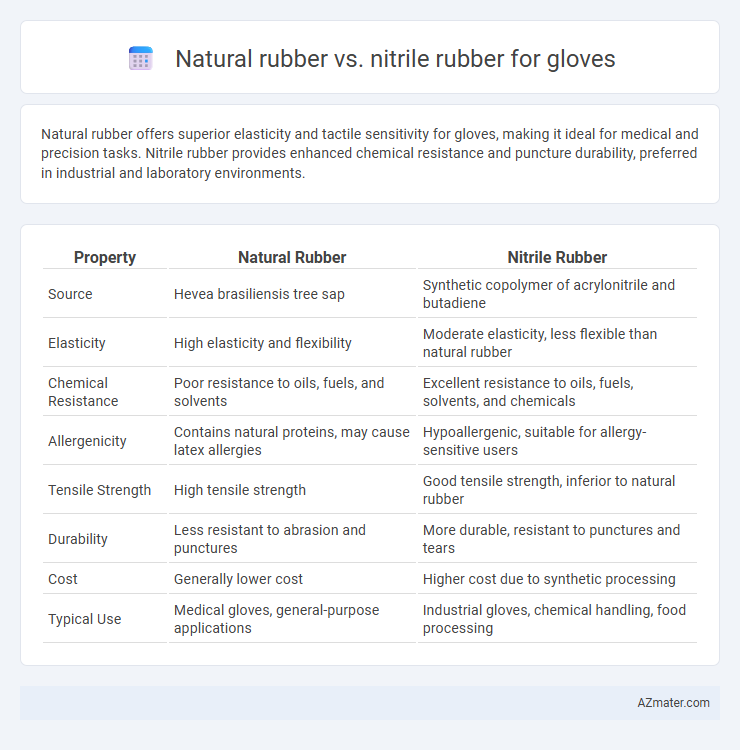 Natural rubber vs. nitrile rubber for gloves

Natural rubber offers superior elasticity and tactile sensitivity for gloves, making it ideal for medical and precision tasks. Nitrile rubber provides enhanced chemical resistance and puncture durability, preferred in industrial and laboratory environments.

| Property | Natural Rubber | Nitrile Rubber |
|---|---|---|
| Source | Hevea brasiliensis tree sap | Synthetic copolymer of acrylonitrile and butadiene |
| Elasticity | High elasticity and flexibility | Moderate elasticity, less flexible than natural rubber |
| Chemical Resistance | Poor resistance to oils, fuels, and solvents | Excellent resistance to oils, fuels, solvents, and chemicals |
| Allergenicity | Contains natural proteins, may cause latex allergies | Hypoallergenic, suitable for allergy-sensitive users |
| Tensile Strength | High tensile strength | Good tensile strength, inferior to natural rubber |
| Durability | Less resistant to abrasion and punctures | More durable, resistant to punctures and tears |
| Cost | Generally lower cost | Higher cost due to synthetic processing |
| Typical Use | Medical gloves, general-purpose applications | Industrial gloves, chemical handling, food processing |

AZmater.com