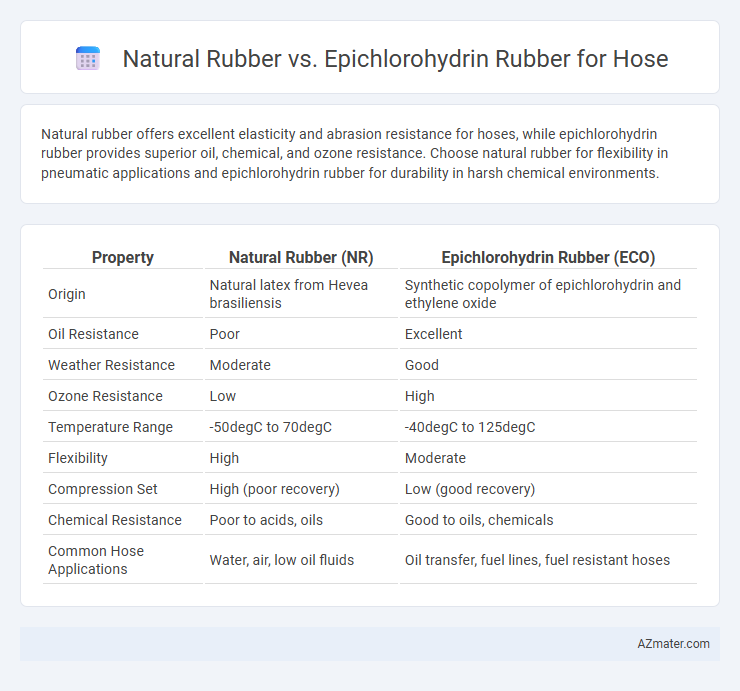 Natural Rubber vs. Epichlorohydrin Rubber for Hose

Natural rubber offers excellent elasticity and abrasion resistance for hoses, while epichlorohydrin rubber provides superior oil, chemical, and ozone resistance. Choose natural rubber for flexibility in pneumatic applications and epichlorohydrin rubber for durability in harsh chemical environments.

| Property | Natural Rubber (NR) | Epichlorohydrin Rubber (ECO) |
|---|---|---|
| Origin | Natural latex from Hevea brasiliensis | Synthetic copolymer of epichlorohydrin and ethylene oxide |
| Oil Resistance | Poor | Excellent |
| Weather Resistance | Moderate | Good |
| Ozone Resistance | Low | High |
| Temperature Range | -50degC to 70degC | -40degC to 125degC |
| Flexibility | High | Moderate |
| Compression Set | High (poor recovery) | Low (good recovery) |
| Chemical Resistance | Poor to acids, oils | Good to oils, chemicals |
| Common Hose Applications | Water, air, low oil fluids | Oil transfer, fuel lines, fuel resistant hoses |

AZmater.com