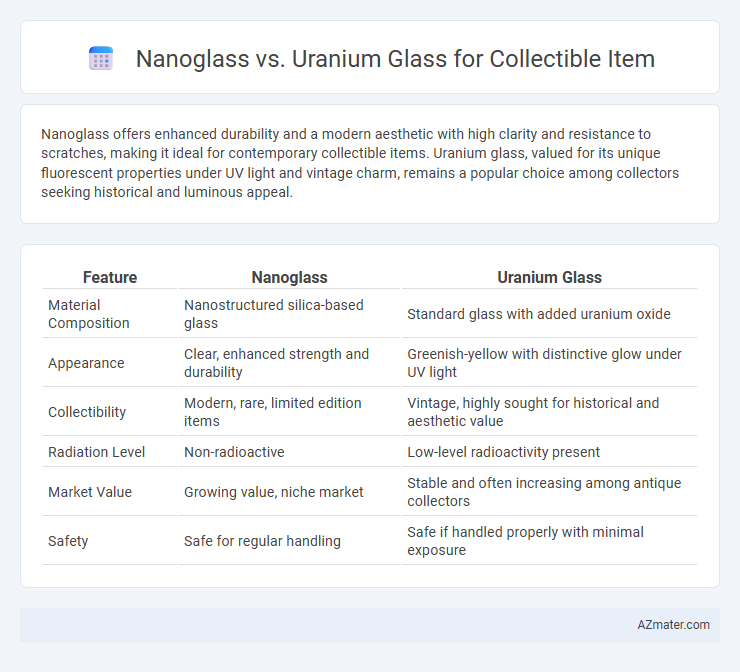 Nanoglass vs. Uranium Glass for Collectible Item

Nanoglass offers enhanced durability and a modern aesthetic with high clarity and resistance to scratches, making it ideal for contemporary collectible items. Uranium glass, valued for its unique fluorescent properties under UV light and vintage charm, remains a popular choice among collectors seeking historical and luminous appeal.

| Feature | Nanoglass | Uranium Glass |
|---|---|---|
| Material Composition | Nanostructured silica-based glass | Standard glass with added uranium oxide |
| Appearance | Clear, enhanced strength and durability | Greenish-yellow with distinctive glow under UV light |
| Collectibility | Modern, rare, limited edition items | Vintage, highly sought for historical and aesthetic value |
| Radiation Level | Non-radioactive | Low-level radioactivity present |
| Market Value | Growing value, niche market | Stable and often increasing among antique collectors |
| Safety | Safe for regular handling | Safe if handled properly with minimal exposure |

AZmater.com