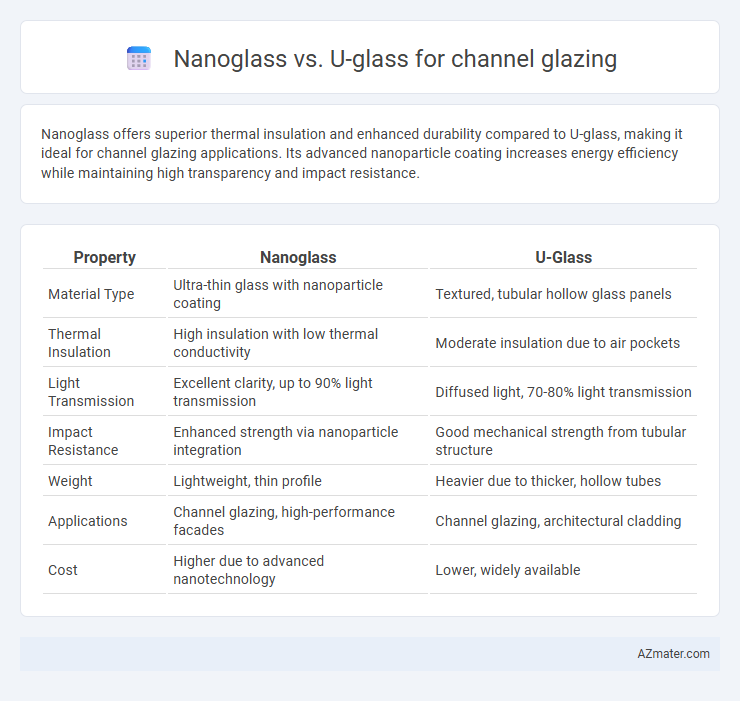 Nanoglass vs. U-glass for channel glazing

Nanoglass offers superior thermal insulation and enhanced durability compared to U-glass, making it ideal for channel glazing applications. Its advanced nanoparticle coating increases energy efficiency while maintaining high transparency and impact resistance.

| Property | Nanoglass | U-Glass |
|---|---|---|
| Material Type | Ultra-thin glass with nanoparticle coating | Textured, tubular hollow glass panels |
| Thermal Insulation | High insulation with low thermal conductivity | Moderate insulation due to air pockets |
| Light Transmission | Excellent clarity, up to 90% light transmission | Diffused light, 70-80% light transmission |
| Impact Resistance | Enhanced strength via nanoparticle integration | Good mechanical strength from tubular structure |
| Weight | Lightweight, thin profile | Heavier due to thicker, hollow tubes |
| Applications | Channel glazing, high-performance facades | Channel glazing, architectural cladding |
| Cost | Higher due to advanced nanotechnology | Lower, widely available |

AZmater.com