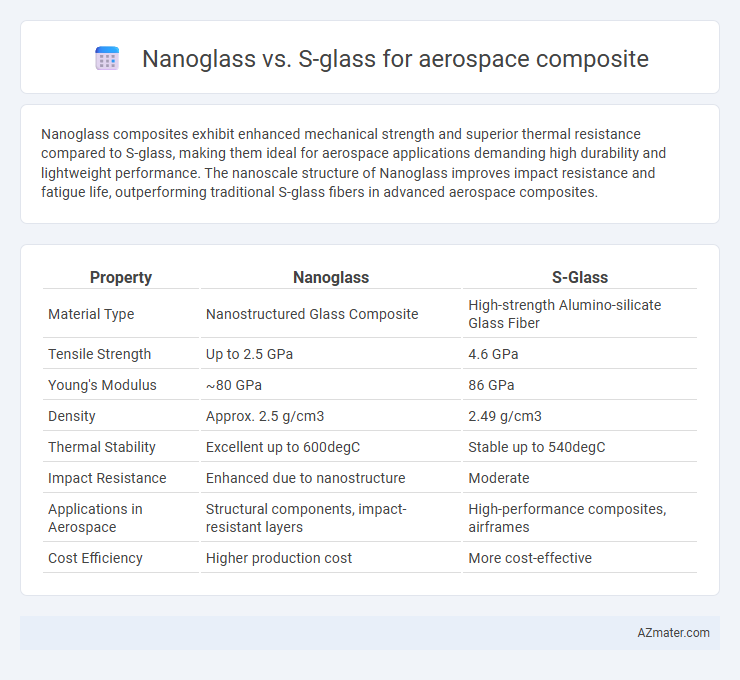 Nanoglass vs. S-glass for aerospace composite

Nanoglass composites exhibit enhanced mechanical strength and superior thermal resistance compared to S-glass, making them ideal for aerospace applications demanding high durability and lightweight performance. The nanoscale structure of Nanoglass improves impact resistance and fatigue life, outperforming traditional S-glass fibers in advanced aerospace composites.

| Property | Nanoglass | S-Glass |
|---|---|---|
| Material Type | Nanostructured Glass Composite | High-strength Alumino-silicate Glass Fiber |
| Tensile Strength | Up to 2.5 GPa | 4.6 GPa |
| Young's Modulus | ~80 GPa | 86 GPa |
| Density | Approx. 2.5 g/cm3 | 2.49 g/cm3 |
| Thermal Stability | Excellent up to 600degC | Stable up to 540degC |
| Impact Resistance | Enhanced due to nanostructure | Moderate |
| Applications in Aerospace | Structural components, impact-resistant layers | High-performance composites, airframes |
| Cost Efficiency | Higher production cost | More cost-effective |

AZmater.com