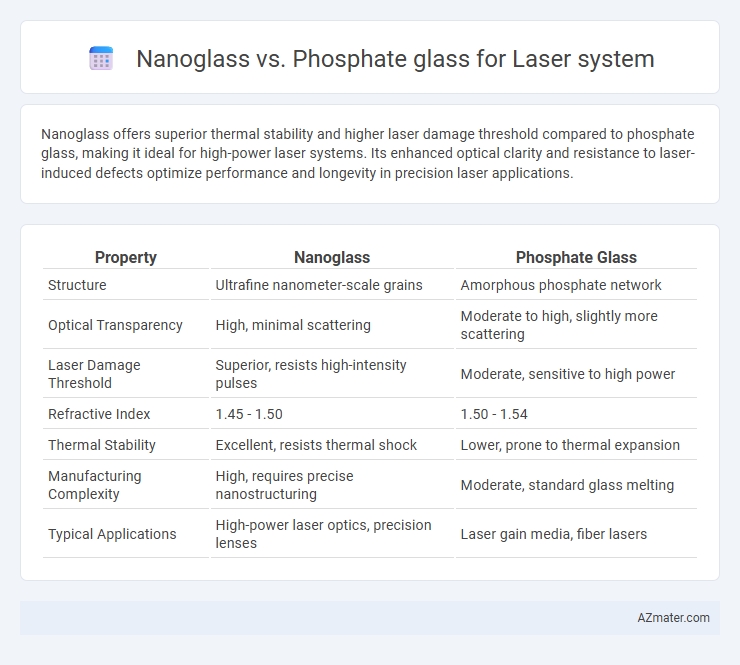 Nanoglass vs. Phosphate glass for Laser system

Nanoglass offers superior thermal stability and higher laser damage threshold compared to phosphate glass, making it ideal for high-power laser systems. Its enhanced optical clarity and resistance to laser-induced defects optimize performance and longevity in precision laser applications.

| Property | Nanoglass | Phosphate Glass |
|---|---|---|
| Structure | Ultrafine nanometer-scale grains | Amorphous phosphate network |
| Optical Transparency | High, minimal scattering | Moderate to high, slightly more scattering |
| Laser Damage Threshold | Superior, resists high-intensity pulses | Moderate, sensitive to high power |
| Refractive Index | 1.45 - 1.50 | 1.50 - 1.54 |
| Thermal Stability | Excellent, resists thermal shock | Lower, prone to thermal expansion |
| Manufacturing Complexity | High, requires precise nanostructuring | Moderate, standard glass melting |
| Typical Applications | High-power laser optics, precision lenses | Laser gain media, fiber lasers |

AZmater.com