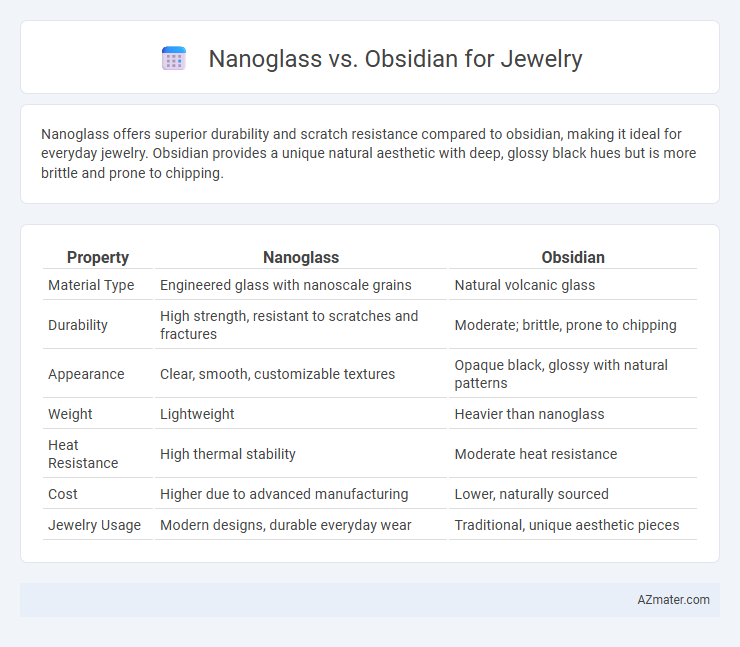 Nanoglass vs. Obsidian for Jewelry

Nanoglass offers superior durability and scratch resistance compared to obsidian, making it ideal for everyday jewelry. Obsidian provides a unique natural aesthetic with deep, glossy black hues but is more brittle and prone to chipping.

| Property | Nanoglass | Obsidian |
|---|---|---|
| Material Type | Engineered glass with nanoscale grains | Natural volcanic glass |
| Durability | High strength, resistant to scratches and fractures | Moderate; brittle, prone to chipping |
| Appearance | Clear, smooth, customizable textures | Opaque black, glossy with natural patterns |
| Weight | Lightweight | Heavier than nanoglass |
| Heat Resistance | High thermal stability | Moderate heat resistance |
| Cost | Higher due to advanced manufacturing | Lower, naturally sourced |
| Jewelry Usage | Modern designs, durable everyday wear | Traditional, unique aesthetic pieces |

AZmater.com