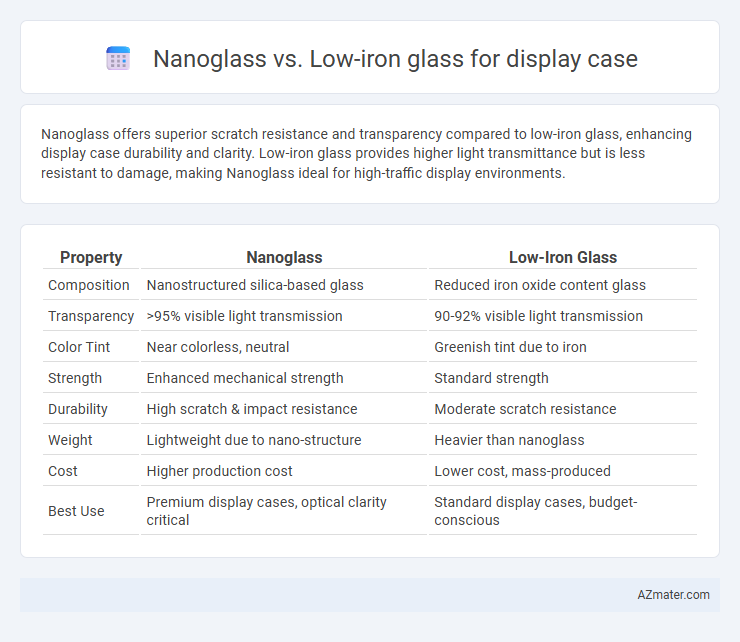 Nanoglass vs. Low-iron glass for display case

Nanoglass offers superior scratch resistance and transparency compared to low-iron glass, enhancing display case durability and clarity. Low-iron glass provides higher light transmittance but is less resistant to damage, making Nanoglass ideal for high-traffic display environments.

| Property | Nanoglass | Low-Iron Glass |
|---|---|---|
| Composition | Nanostructured silica-based glass | Reduced iron oxide content glass |
| Transparency | >95% visible light transmission | 90-92% visible light transmission |
| Color Tint | Near colorless, neutral | Greenish tint due to iron |
| Strength | Enhanced mechanical strength | Standard strength |
| Durability | High scratch & impact resistance | Moderate scratch resistance |
| Weight | Lightweight due to nano-structure | Heavier than nanoglass |
| Cost | Higher production cost | Lower cost, mass-produced |
| Best Use | Premium display cases, optical clarity critical | Standard display cases, budget-conscious |

AZmater.com