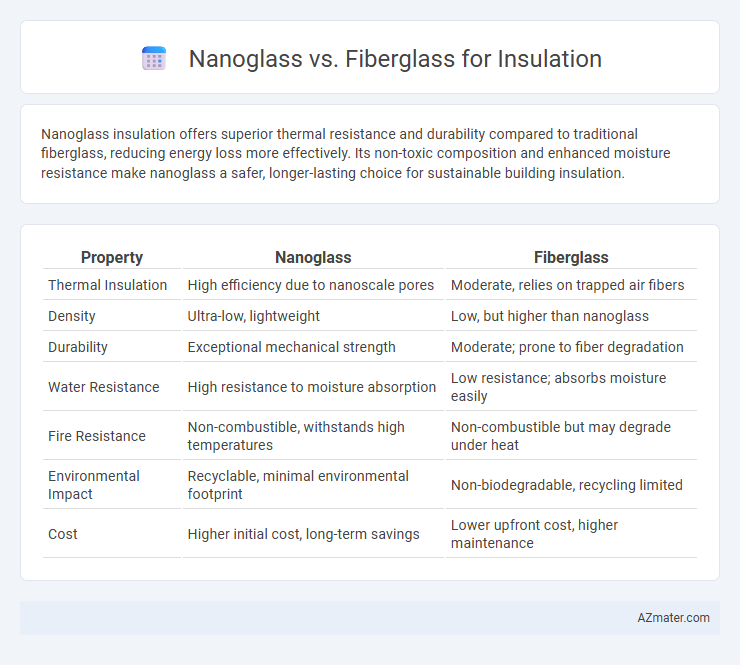 Nanoglass vs. Fiberglass for Insulation

Nanoglass insulation offers superior thermal resistance and durability compared to traditional fiberglass, reducing energy loss more effectively. Its non-toxic composition and enhanced moisture resistance make nanoglass a safer, longer-lasting choice for sustainable building insulation.

| Property | Nanoglass | Fiberglass |
|---|---|---|
| Thermal Insulation | High efficiency due to nanoscale pores | Moderate, relies on trapped air fibers |
| Density | Ultra-low, lightweight | Low, but higher than nanoglass |
| Durability | Exceptional mechanical strength | Moderate; prone to fiber degradation |
| Water Resistance | High resistance to moisture absorption | Low resistance; absorbs moisture easily |
| Fire Resistance | Non-combustible, withstands high temperatures | Non-combustible but may degrade under heat |
| Environmental Impact | Recyclable, minimal environmental footprint | Non-biodegradable, recycling limited |
| Cost | Higher initial cost, long-term savings | Lower upfront cost, higher maintenance |

AZmater.com