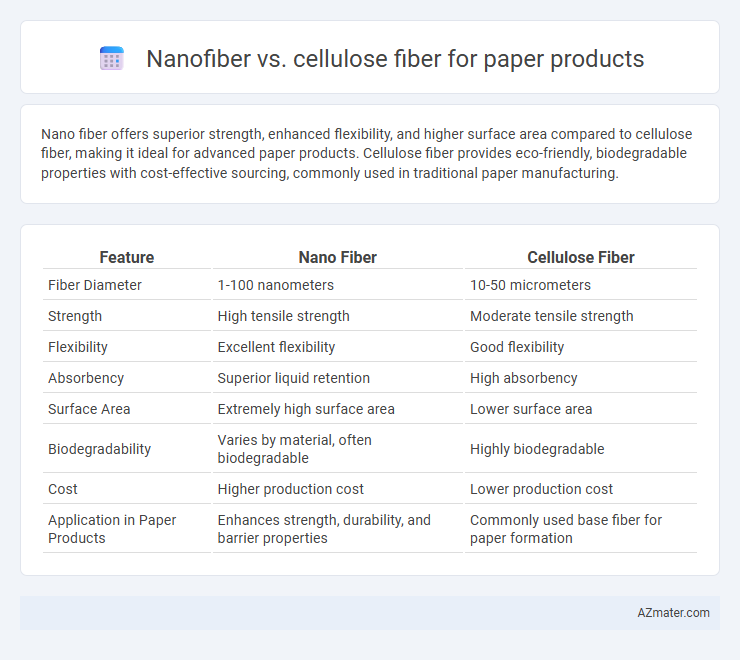 Nanofiber vs. cellulose fiber for paper products

Nano fiber offers superior strength, enhanced flexibility, and higher surface area compared to cellulose fiber, making it ideal for advanced paper products. Cellulose fiber provides eco-friendly, biodegradable properties with cost-effective sourcing, commonly used in traditional paper manufacturing.

| Feature | Nano Fiber | Cellulose Fiber |
|---|---|---|
| Fiber Diameter | 1-100 nanometers | 10-50 micrometers |
| Strength | High tensile strength | Moderate tensile strength |
| Flexibility | Excellent flexibility | Good flexibility |
| Absorbency | Superior liquid retention | High absorbency |
| Surface Area | Extremely high surface area | Lower surface area |
| Biodegradability | Varies by material, often biodegradable | Highly biodegradable |
| Cost | Higher production cost | Lower production cost |
| Application in Paper Products | Enhances strength, durability, and barrier properties | Commonly used base fiber for paper formation |

AZmater.com