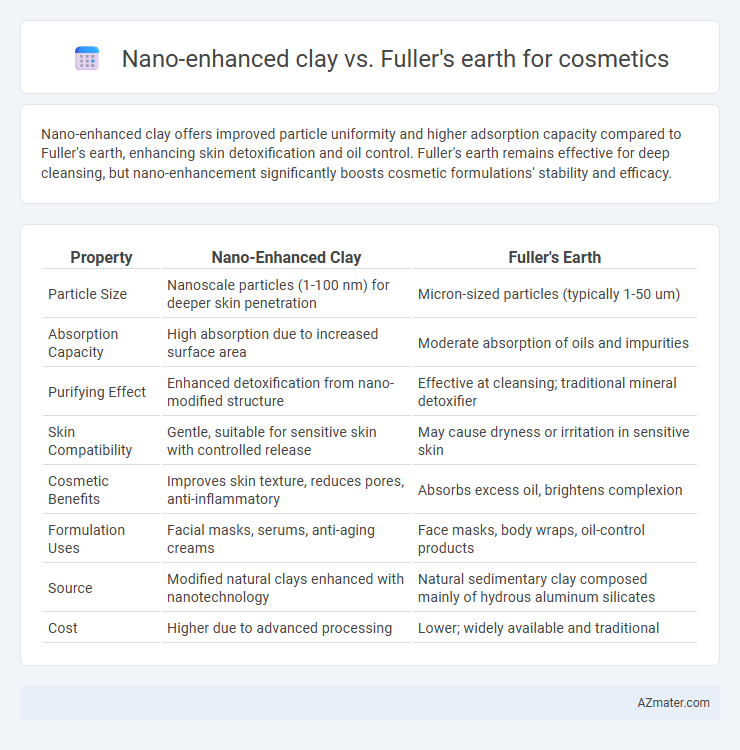 Nano-enhanced clay vs. Fuller's earth for cosmetics

Nano-enhanced clay offers improved particle uniformity and higher adsorption capacity compared to Fuller's earth, enhancing skin detoxification and oil control. Fuller's earth remains effective for deep cleansing, but nano-enhancement significantly boosts cosmetic formulations' stability and efficacy.

| Property | Nano-Enhanced Clay | Fuller's Earth |
|---|---|---|
| Particle Size | Nanoscale particles (1-100 nm) for deeper skin penetration | Micron-sized particles (typically 1-50 um) |
| Absorption Capacity | High absorption due to increased surface area | Moderate absorption of oils and impurities |
| Purifying Effect | Enhanced detoxification from nano-modified structure | Effective at cleansing; traditional mineral detoxifier |
| Skin Compatibility | Gentle, suitable for sensitive skin with controlled release | May cause dryness or irritation in sensitive skin |
| Cosmetic Benefits | Improves skin texture, reduces pores, anti-inflammatory | Absorbs excess oil, brightens complexion |
| Formulation Uses | Facial masks, serums, anti-aging creams | Face masks, body wraps, oil-control products |
| Source | Modified natural clays enhanced with nanotechnology | Natural sedimentary clay composed mainly of hydrous aluminum silicates |
| Cost | Higher due to advanced processing | Lower; widely available and traditional |

AZmater.com