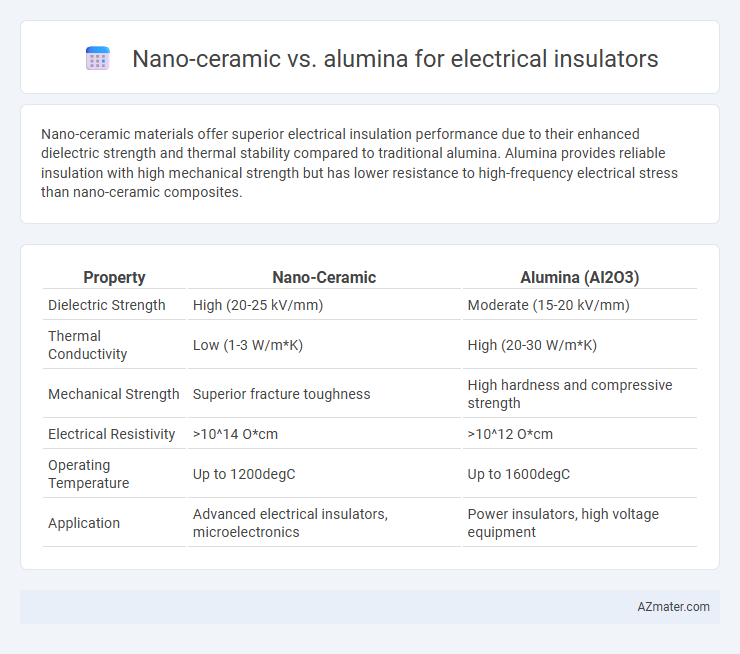 Nano-ceramic vs. alumina for electrical insulators

Nano-ceramic materials offer superior electrical insulation performance due to their enhanced dielectric strength and thermal stability compared to traditional alumina. Alumina provides reliable insulation with high mechanical strength but has lower resistance to high-frequency electrical stress than nano-ceramic composites.

| Property | Nano-Ceramic | Alumina (Al2O3) |
|---|---|---|
| Dielectric Strength | High (20-25 kV/mm) | Moderate (15-20 kV/mm) |
| Thermal Conductivity | Low (1-3 W/m*K) | High (20-30 W/m*K) |
| Mechanical Strength | Superior fracture toughness | High hardness and compressive strength |
| Electrical Resistivity | >10^14 O*cm | >10^12 O*cm |
| Operating Temperature | Up to 1200degC | Up to 1600degC |
| Application | Advanced electrical insulators, microelectronics | Power insulators, high voltage equipment |

AZmater.com