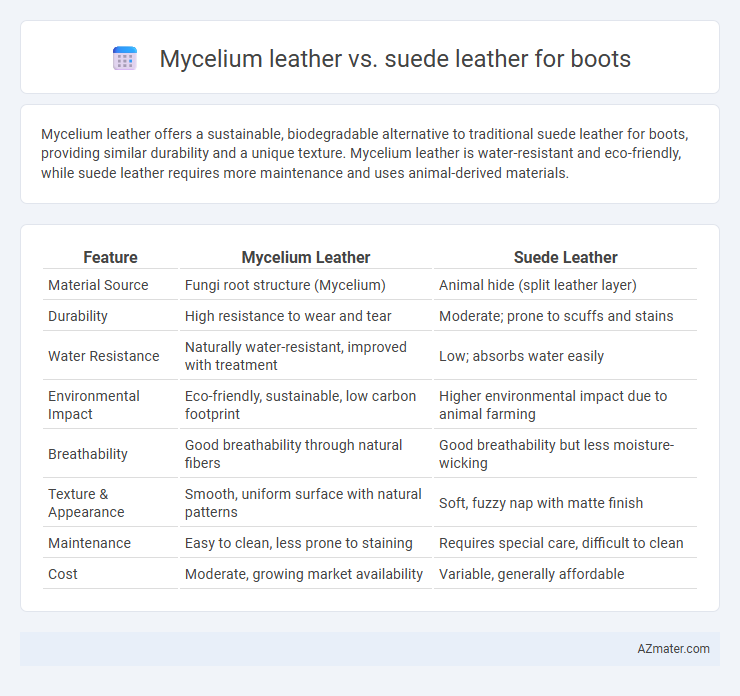 Mycelium leather vs. suede leather for boots

Mycelium leather offers a sustainable, biodegradable alternative to traditional suede leather for boots, providing similar durability and a unique texture. Mycelium leather is water-resistant and eco-friendly, while suede leather requires more maintenance and uses animal-derived materials.

| Feature | Mycelium Leather | Suede Leather |
|---|---|---|
| Material Source | Fungi root structure (Mycelium) | Animal hide (split leather layer) |
| Durability | High resistance to wear and tear | Moderate; prone to scuffs and stains |
| Water Resistance | Naturally water-resistant, improved with treatment | Low; absorbs water easily |
| Environmental Impact | Eco-friendly, sustainable, low carbon footprint | Higher environmental impact due to animal farming |
| Breathability | Good breathability through natural fibers | Good breathability but less moisture-wicking |
| Texture & Appearance | Smooth, uniform surface with natural patterns | Soft, fuzzy nap with matte finish |
| Maintenance | Easy to clean, less prone to staining | Requires special care, difficult to clean |
| Cost | Moderate, growing market availability | Variable, generally affordable |

AZmater.com