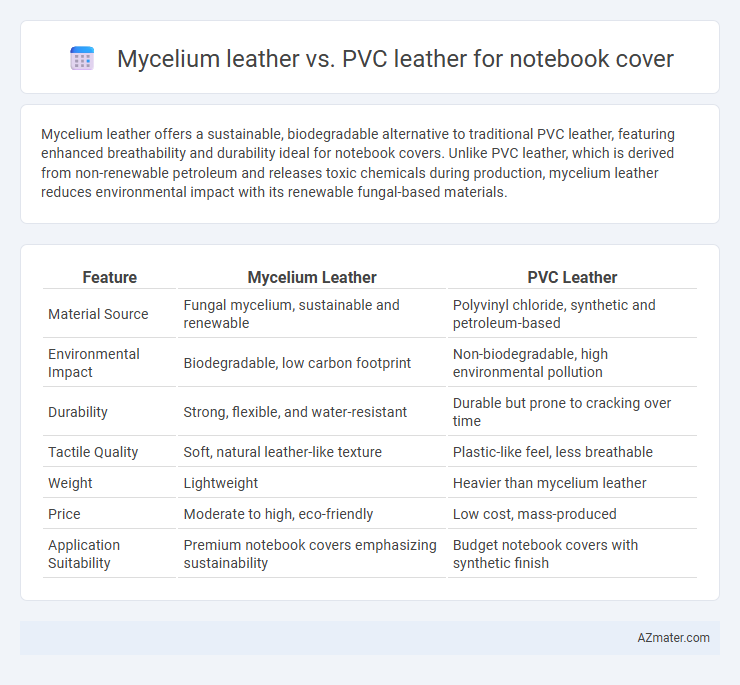 Mycelium leather vs. PVC leather for notebook cover

Mycelium leather offers a sustainable, biodegradable alternative to traditional PVC leather, featuring enhanced breathability and durability ideal for notebook covers. Unlike PVC leather, which is derived from non-renewable petroleum and releases toxic chemicals during production, mycelium leather reduces environmental impact with its renewable fungal-based materials.

| Feature | Mycelium Leather | PVC Leather |
|---|---|---|
| Material Source | Fungal mycelium, sustainable and renewable | Polyvinyl chloride, synthetic and petroleum-based |
| Environmental Impact | Biodegradable, low carbon footprint | Non-biodegradable, high environmental pollution |
| Durability | Strong, flexible, and water-resistant | Durable but prone to cracking over time |
| Tactile Quality | Soft, natural leather-like texture | Plastic-like feel, less breathable |
| Weight | Lightweight | Heavier than mycelium leather |
| Price | Moderate to high, eco-friendly | Low cost, mass-produced |
| Application Suitability | Premium notebook covers emphasizing sustainability | Budget notebook covers with synthetic finish |

AZmater.com