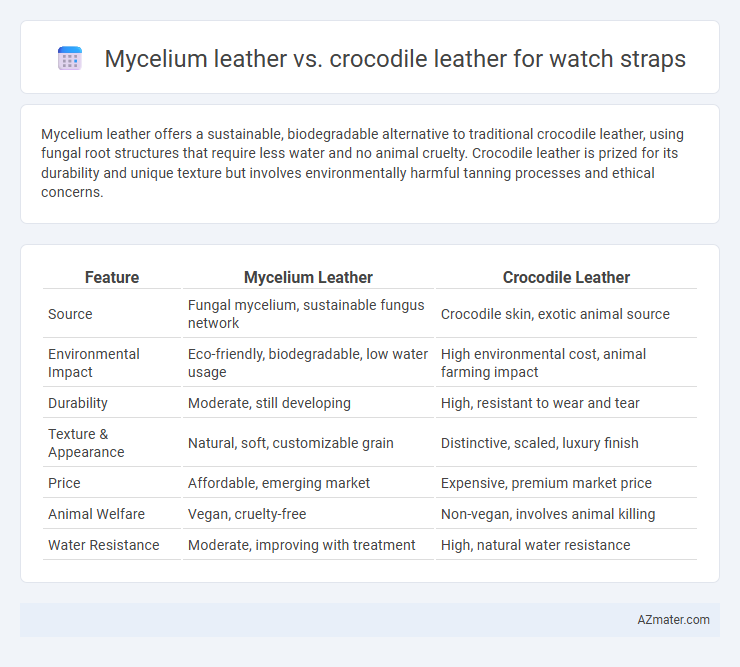 Mycelium leather vs. crocodile leather for watch straps

Mycelium leather offers a sustainable, biodegradable alternative to traditional crocodile leather, using fungal root structures that require less water and no animal cruelty. Crocodile leather is prized for its durability and unique texture but involves environmentally harmful tanning processes and ethical concerns.

| Feature | Mycelium Leather | Crocodile Leather |
|---|---|---|
| Source | Fungal mycelium, sustainable fungus network | Crocodile skin, exotic animal source |
| Environmental Impact | Eco-friendly, biodegradable, low water usage | High environmental cost, animal farming impact |
| Durability | Moderate, still developing | High, resistant to wear and tear |
| Texture & Appearance | Natural, soft, customizable grain | Distinctive, scaled, luxury finish |
| Price | Affordable, emerging market | Expensive, premium market price |
| Animal Welfare | Vegan, cruelty-free | Non-vegan, involves animal killing |
| Water Resistance | Moderate, improving with treatment | High, natural water resistance |

AZmater.com