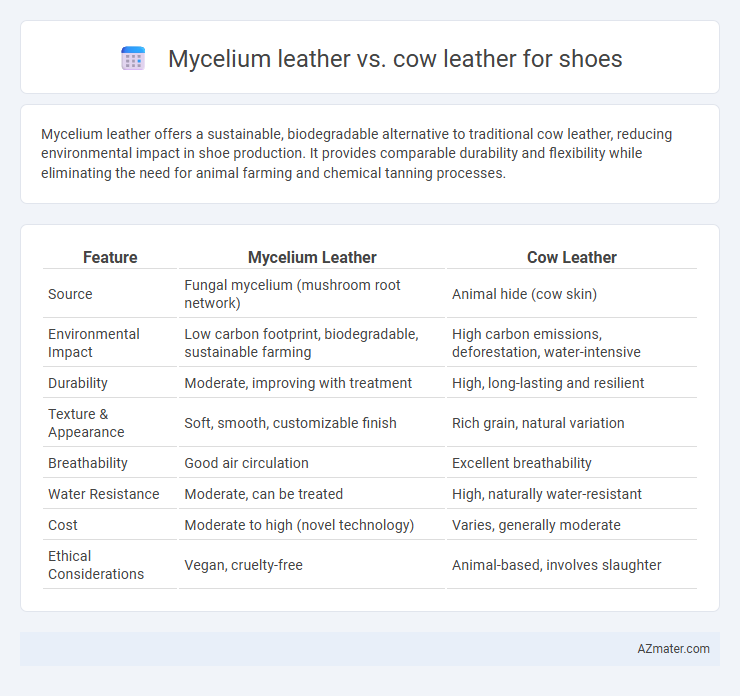 Mycelium leather vs. cow leather for shoes

Mycelium leather offers a sustainable, biodegradable alternative to traditional cow leather, reducing environmental impact in shoe production. It provides comparable durability and flexibility while eliminating the need for animal farming and chemical tanning processes.

| Feature | Mycelium Leather | Cow Leather |
|---|---|---|
| Source | Fungal mycelium (mushroom root network) | Animal hide (cow skin) |
| Environmental Impact | Low carbon footprint, biodegradable, sustainable farming | High carbon emissions, deforestation, water-intensive |
| Durability | Moderate, improving with treatment | High, long-lasting and resilient |
| Texture & Appearance | Soft, smooth, customizable finish | Rich grain, natural variation |
| Breathability | Good air circulation | Excellent breathability |
| Water Resistance | Moderate, can be treated | High, naturally water-resistant |
| Cost | Moderate to high (novel technology) | Varies, generally moderate |
| Ethical Considerations | Vegan, cruelty-free | Animal-based, involves slaughter |

AZmater.com