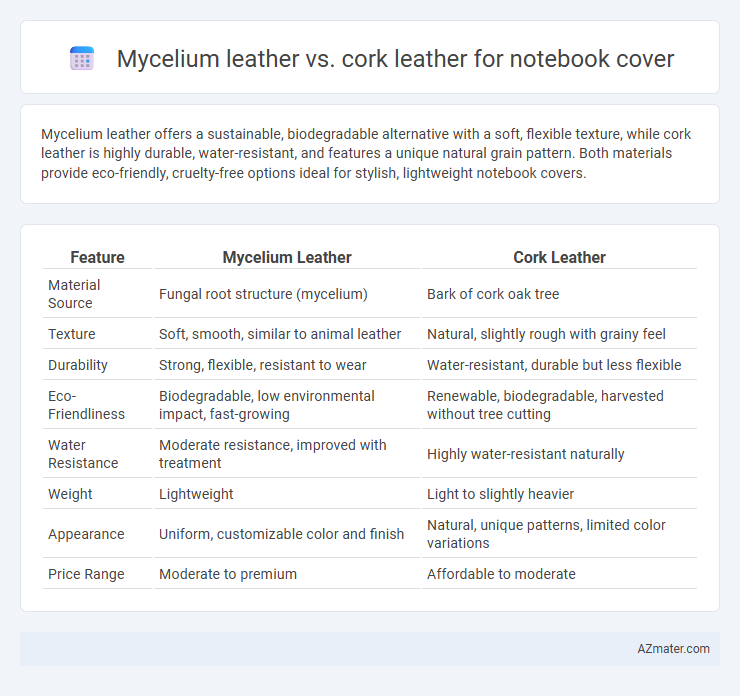 Mycelium leather vs. cork leather for notebook cover

Mycelium leather offers a sustainable, biodegradable alternative with a soft, flexible texture, while cork leather is highly durable, water-resistant, and features a unique natural grain pattern. Both materials provide eco-friendly, cruelty-free options ideal for stylish, lightweight notebook covers.

| Feature | Mycelium Leather | Cork Leather |
|---|---|---|
| Material Source | Fungal root structure (mycelium) | Bark of cork oak tree |
| Texture | Soft, smooth, similar to animal leather | Natural, slightly rough with grainy feel |
| Durability | Strong, flexible, resistant to wear | Water-resistant, durable but less flexible |
| Eco-Friendliness | Biodegradable, low environmental impact, fast-growing | Renewable, biodegradable, harvested without tree cutting |
| Water Resistance | Moderate resistance, improved with treatment | Highly water-resistant naturally |
| Weight | Lightweight | Light to slightly heavier |
| Appearance | Uniform, customizable color and finish | Natural, unique patterns, limited color variations |
| Price Range | Moderate to premium | Affordable to moderate |

AZmater.com