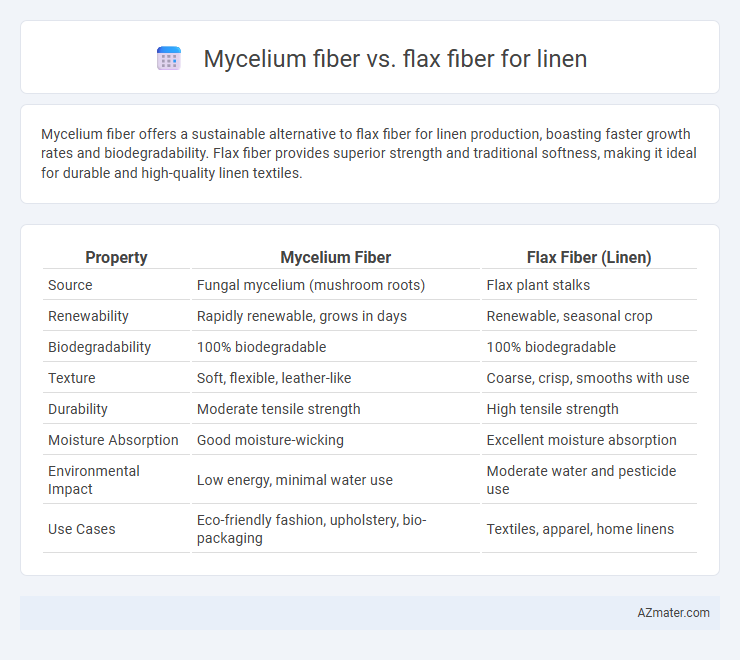 Mycelium fiber vs. flax fiber for linen

Mycelium fiber offers a sustainable alternative to flax fiber for linen production, boasting faster growth rates and biodegradability. Flax fiber provides superior strength and traditional softness, making it ideal for durable and high-quality linen textiles.

| Property | Mycelium Fiber | Flax Fiber (Linen) |
|---|---|---|
| Source | Fungal mycelium (mushroom roots) | Flax plant stalks |
| Renewability | Rapidly renewable, grows in days | Renewable, seasonal crop |
| Biodegradability | 100% biodegradable | 100% biodegradable |
| Texture | Soft, flexible, leather-like | Coarse, crisp, smooths with use |
| Durability | Moderate tensile strength | High tensile strength |
| Moisture Absorption | Good moisture-wicking | Excellent moisture absorption |
| Environmental Impact | Low energy, minimal water use | Moderate water and pesticide use |
| Use Cases | Eco-friendly fashion, upholstery, bio-packaging | Textiles, apparel, home linens |

AZmater.com