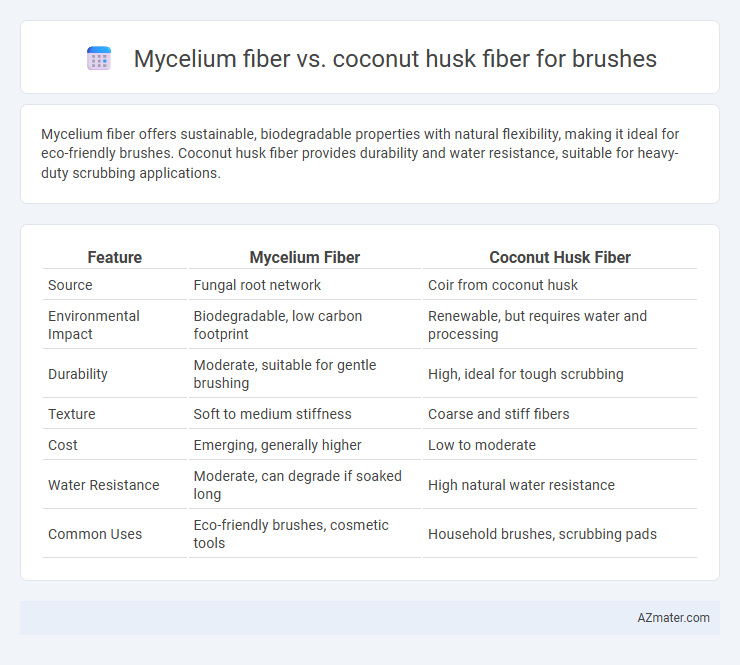 Mycelium fiber vs. coconut husk fiber for brushes

Mycelium fiber offers sustainable, biodegradable properties with natural flexibility, making it ideal for eco-friendly brushes. Coconut husk fiber provides durability and water resistance, suitable for heavy-duty scrubbing applications.

| Feature | Mycelium Fiber | Coconut Husk Fiber |
|---|---|---|
| Source | Fungal root network | Coir from coconut husk |
| Environmental Impact | Biodegradable, low carbon footprint | Renewable, but requires water and processing |
| Durability | Moderate, suitable for gentle brushing | High, ideal for tough scrubbing |
| Texture | Soft to medium stiffness | Coarse and stiff fibers |
| Cost | Emerging, generally higher | Low to moderate |
| Water Resistance | Moderate, can degrade if soaked long | High natural water resistance |
| Common Uses | Eco-friendly brushes, cosmetic tools | Household brushes, scrubbing pads |

AZmater.com